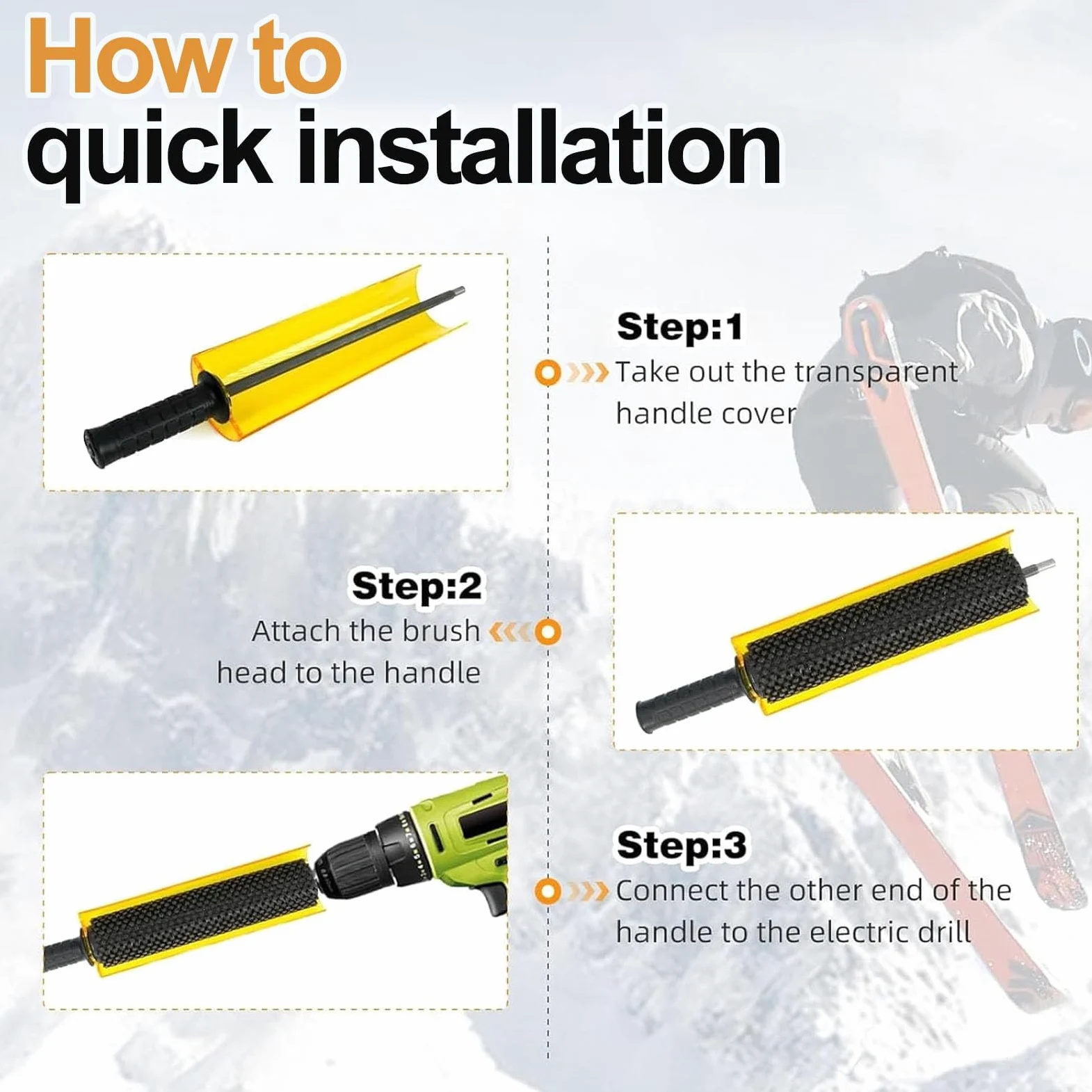 How to
quick installation

Step:1
Take out the transparent handle cover

Step:2
Attach the brush head to the handle

Step:3
Connect the other end of the handle to the electric drill