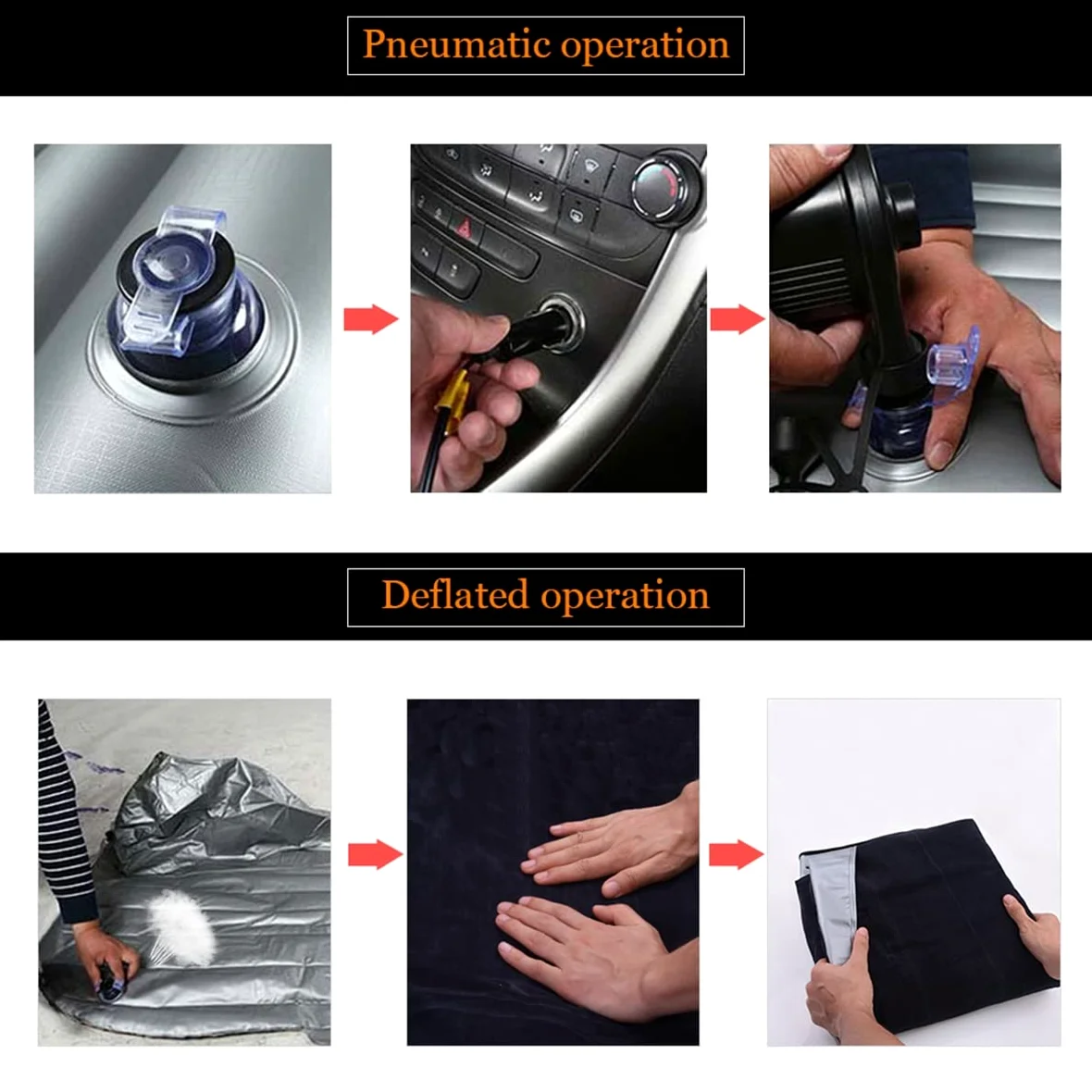 Pneumatic operation

Deflated operation