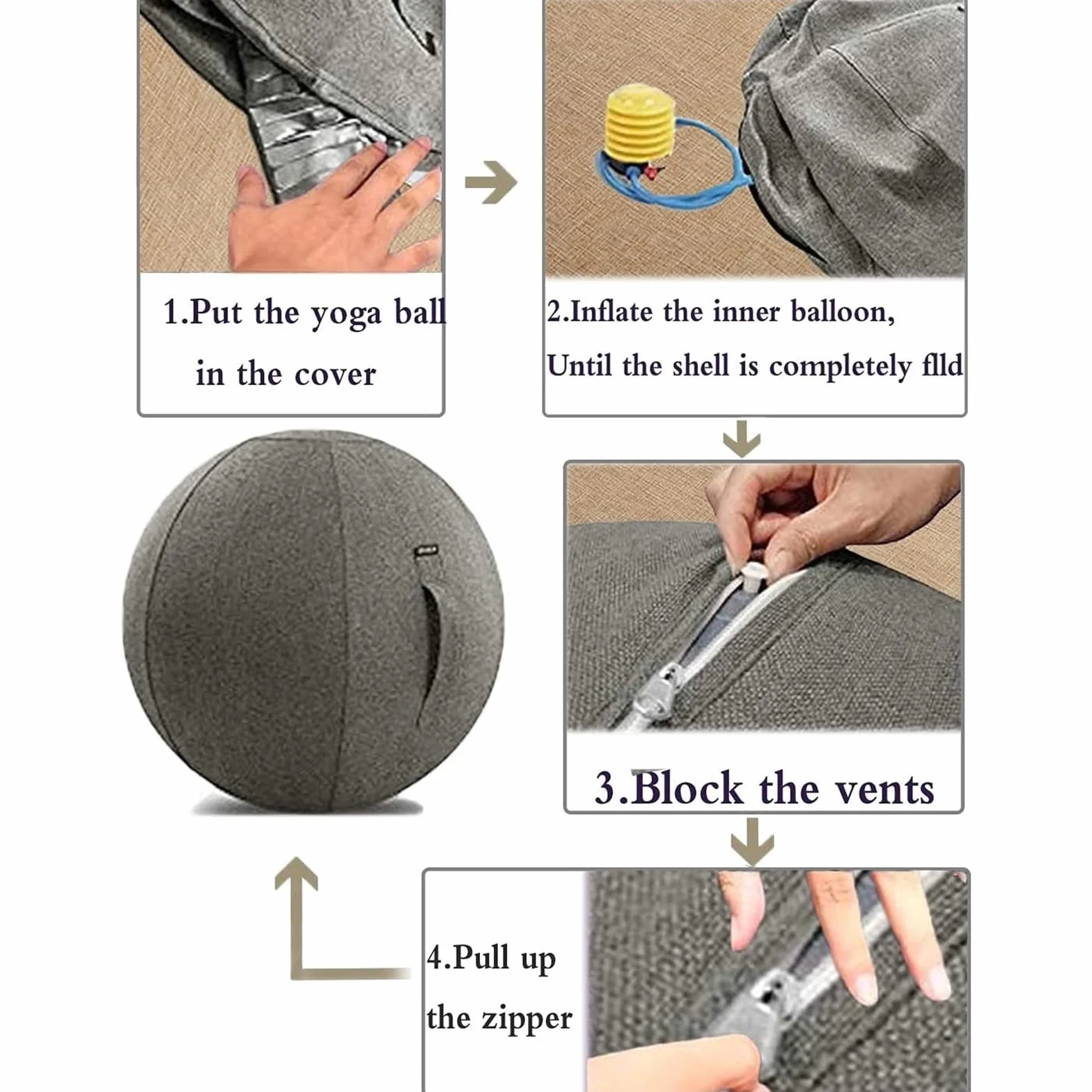 1.Put the yoga ball in the cover

2.Inflate the inner balloon, Until the shell is completely flld

3.Block the vents

4.Pull up the zipper