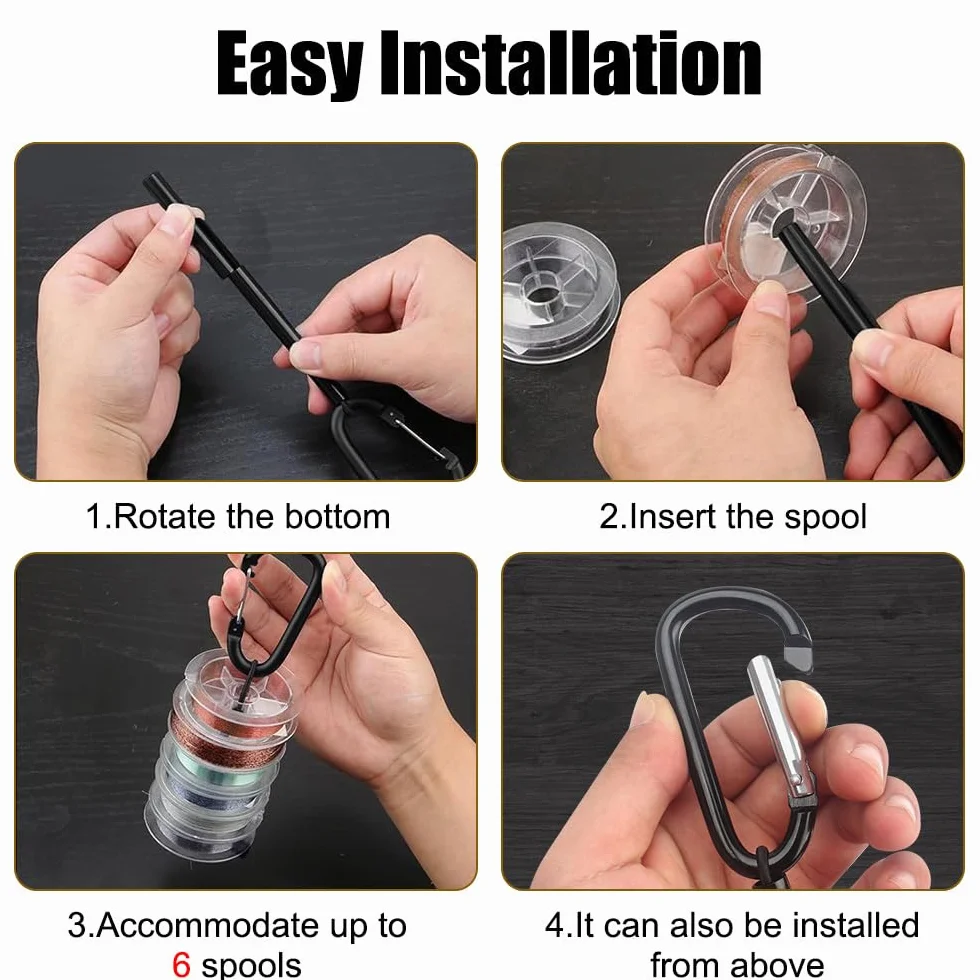 Easy Installation

1.Rotate the bottom

2.Insert the spool

3.Accommodate up to 6 spools

4.It can also be installed from above