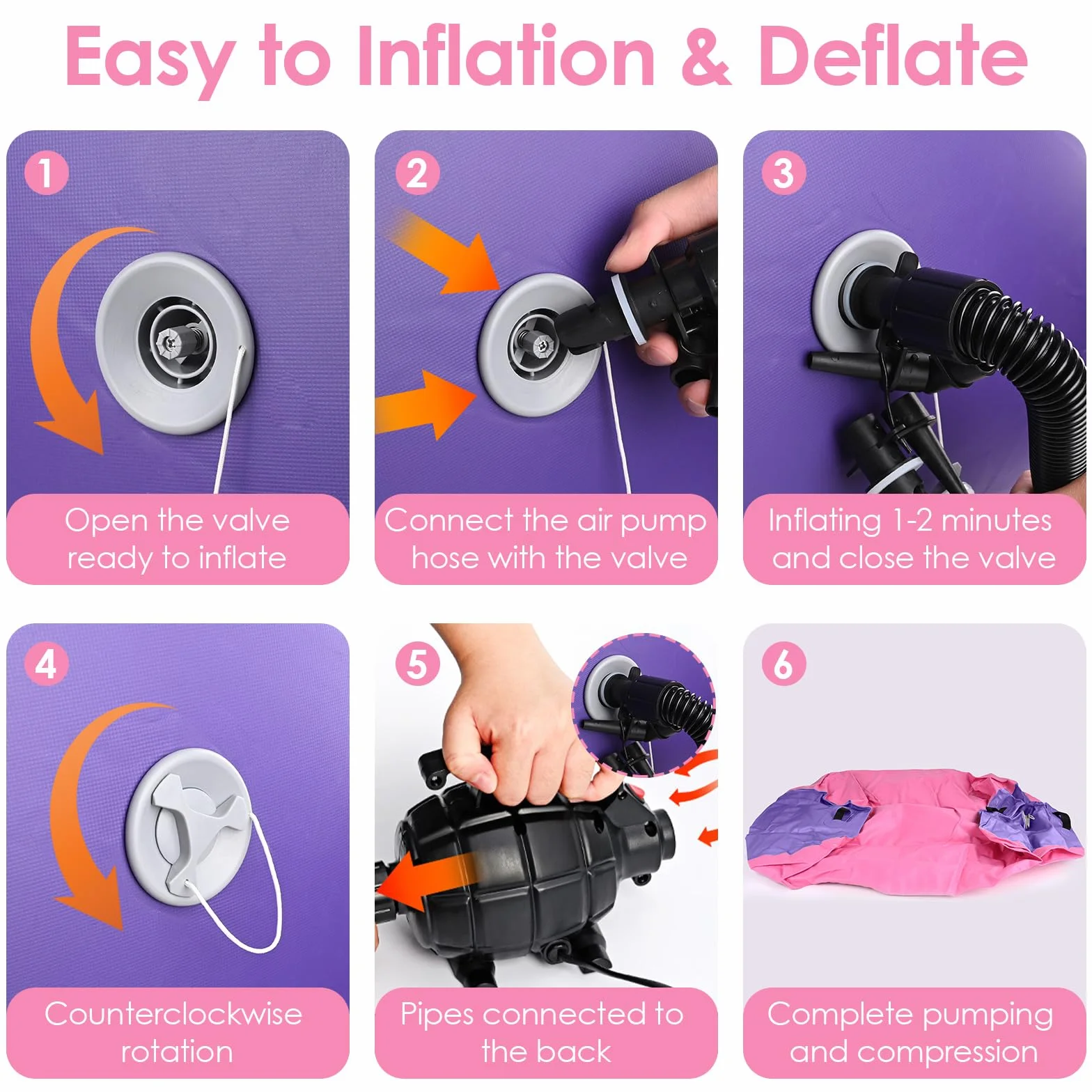 Easy to Inflation & Deflate

1
Open the valve ready to inflate

2
Connect the air pump hose with the valve

3
Inflating 1-2 minutes and close the valve

4
Counterclockwise rotation

5
Pipes connected to the back

6
Complete pumping and compression