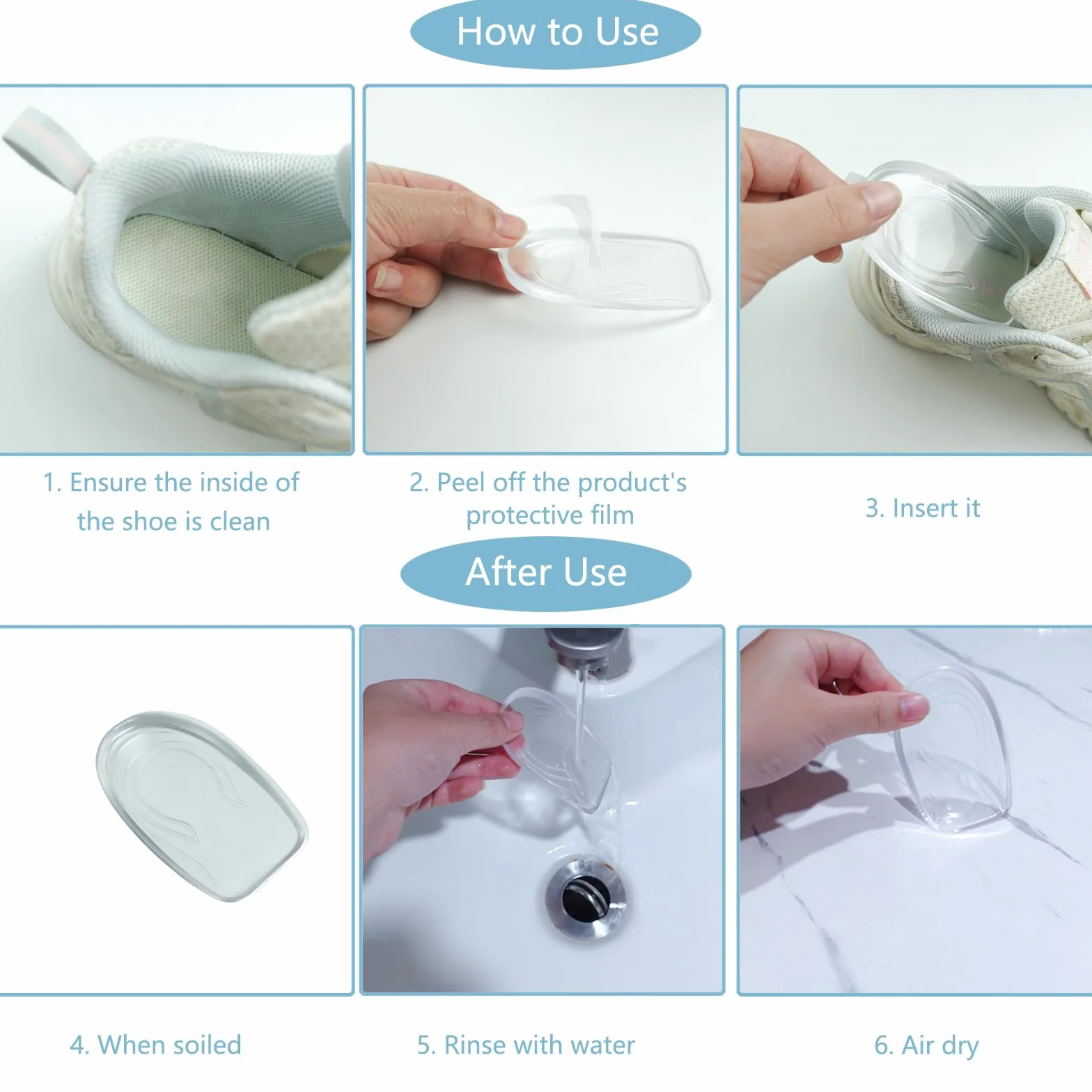 How to Use

1. Ensure the inside of the shoe is clean

2. Peel off the product's protective film

3. Insert it

After Use

4. When soiled

5. Rinse with water

6. Air dry