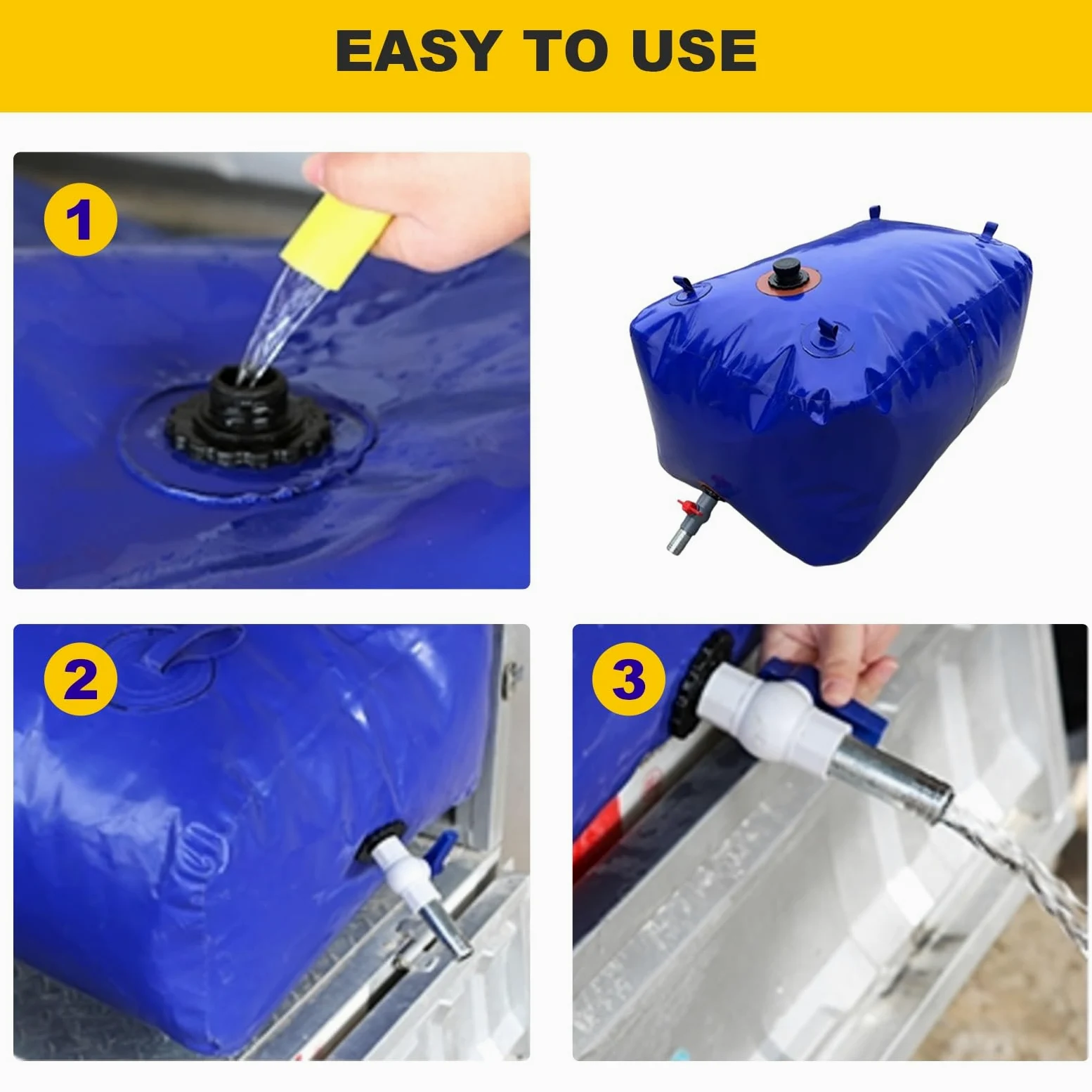 EASY TO USE

1

2

3