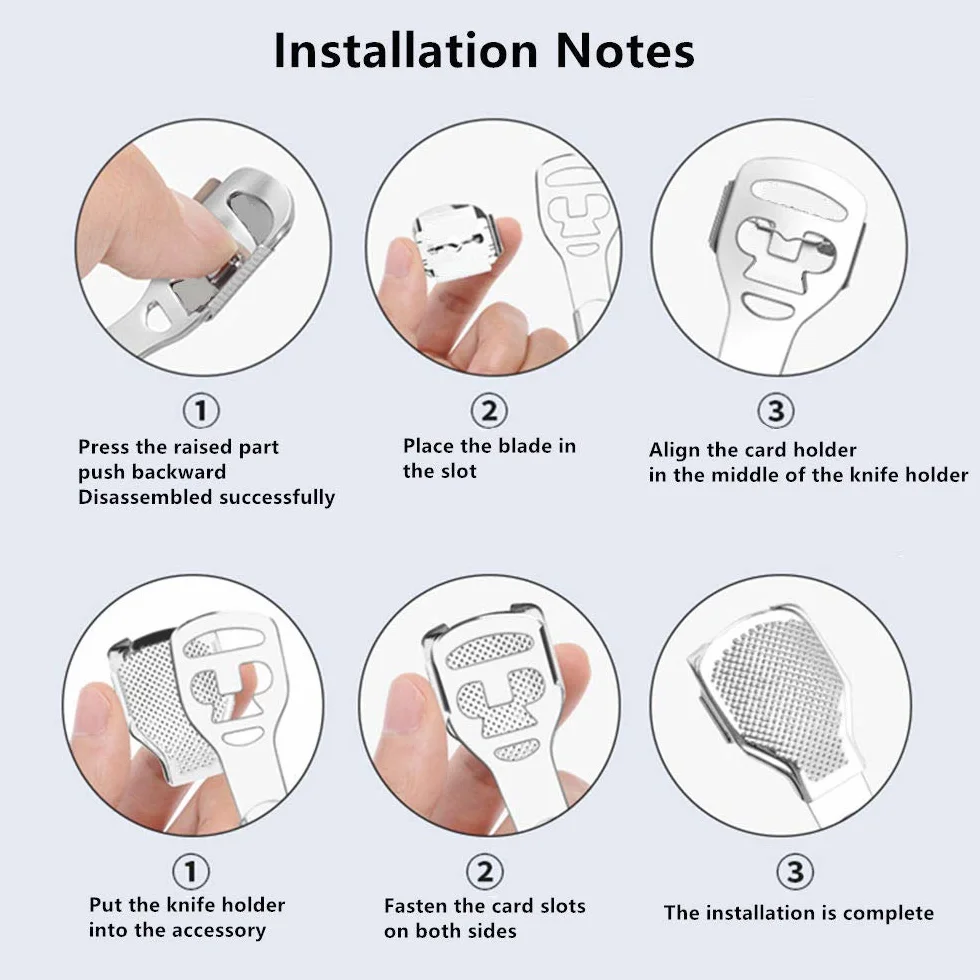 Installation Notes

①
Press the raised part
push backward
Disassembled successfully

②
Place the blade in
the slot

③
Align the card holder
in the middle of the knife holder

①
Put the knife holder
into the accessory

②
Fasten the card slots
on both sides

③
The installation is complete