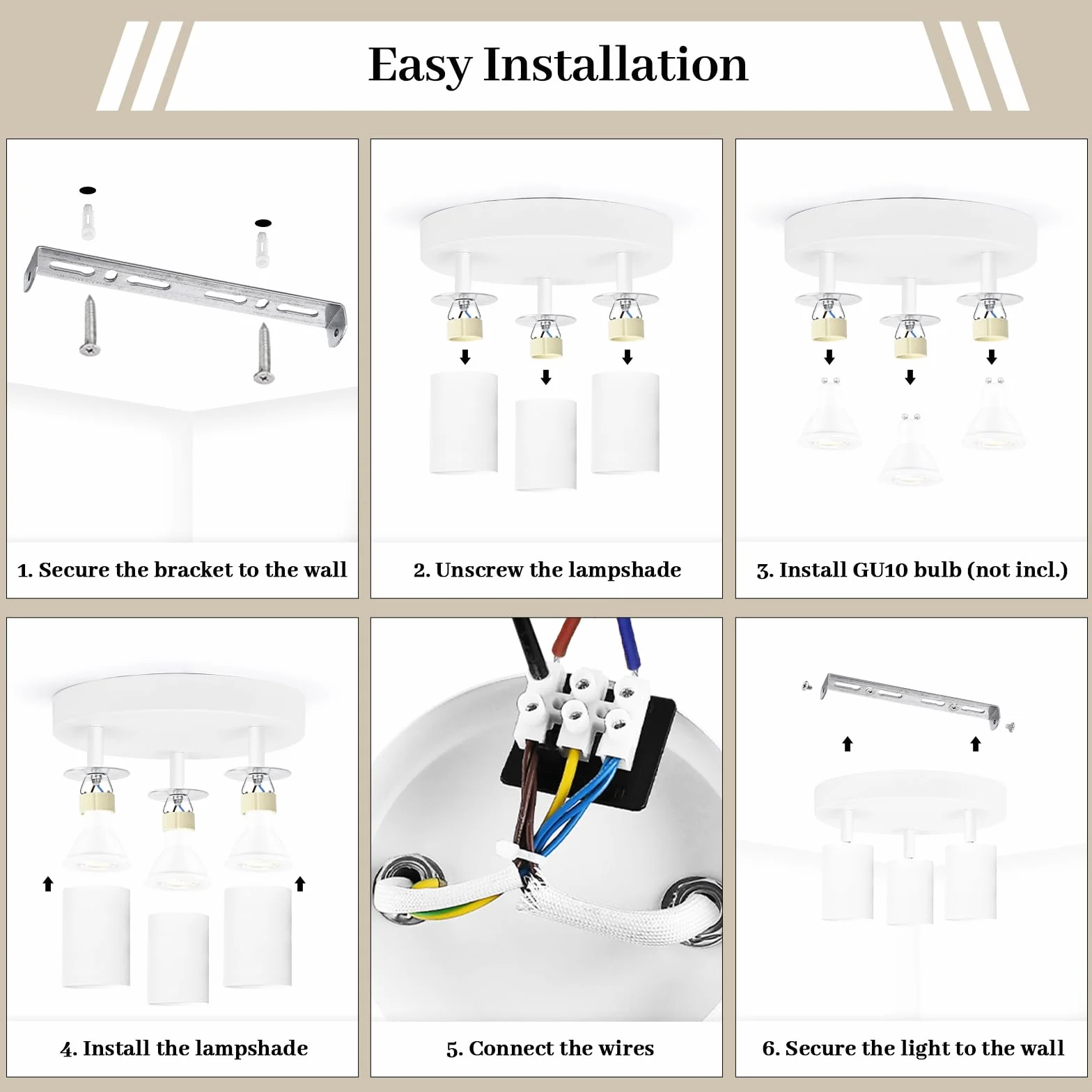 Easy Installation

1. Secure the bracket to the wall

2. Unscrew the lampshade

3. Install GU10 bulb (not incl.)

4. Install the lampshade

5. Connect the wires

6. Secure the light to the wall