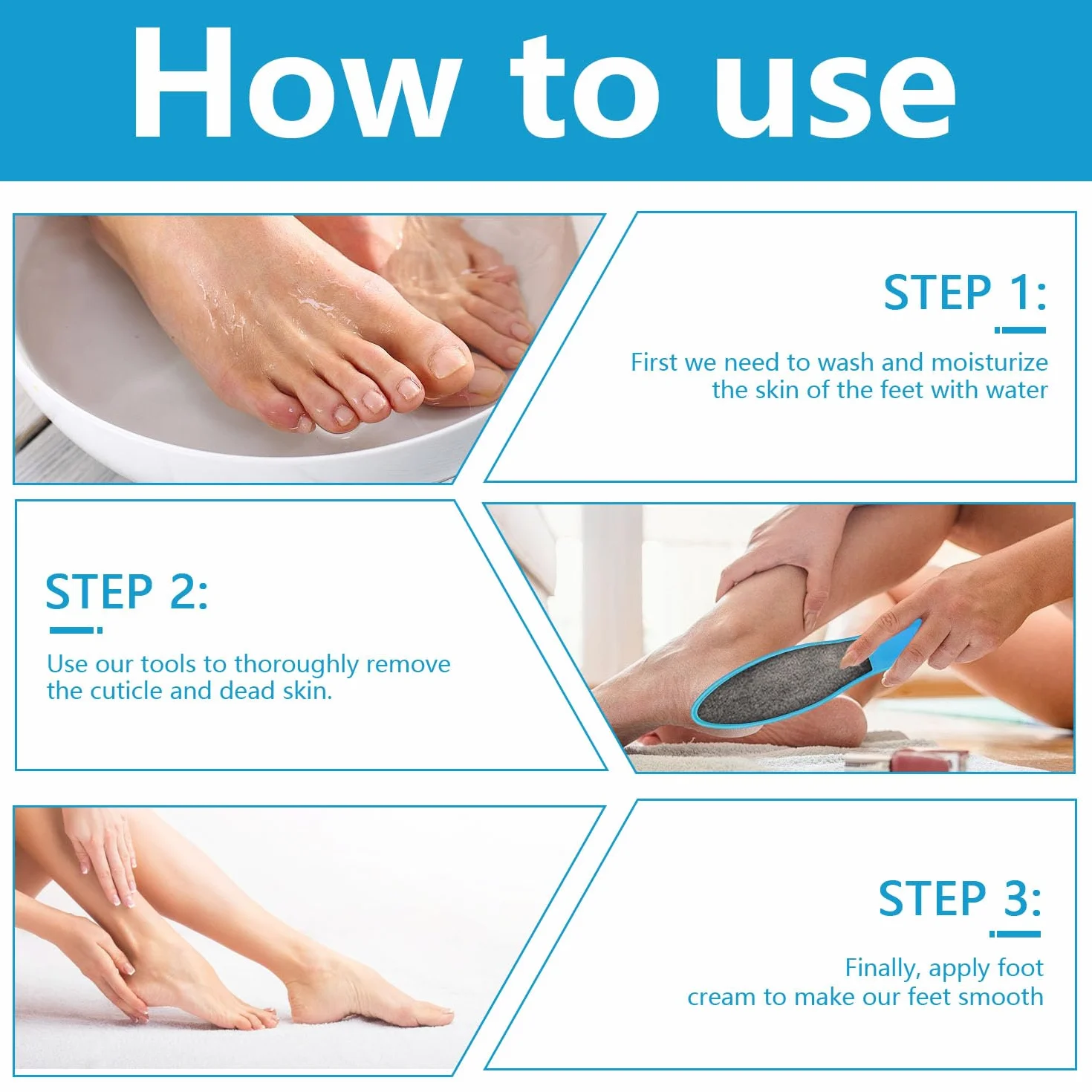 How to use

STEP 1:

First we need to wash and moisturize the skin of the feet with water

STEP 2:

Use our tools to thoroughly remove the cuticle and dead skin.

STEP 3:

Finally, apply foot cream to make our feet smooth