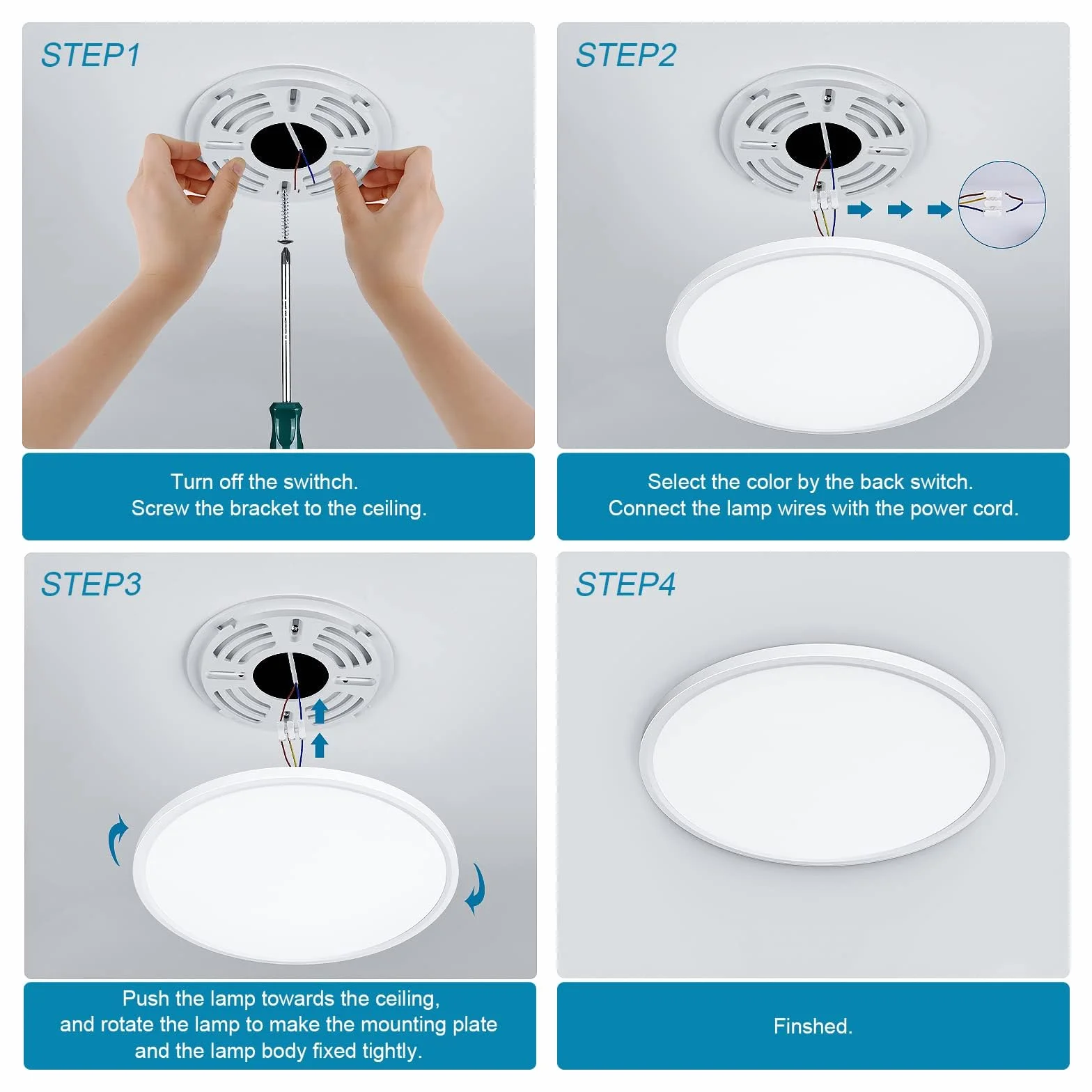 STEP1

Turn off the swithch.
Screw the bracket to the ceiling.

STEP2

Select the color by the back switch.
Connect the lamp wires with the power cord.

STEP3

Push the lamp towards the ceiling, and rotate the lamp to make the mounting plate and the lamp body fixed tightly.

STEP4

Finshed.