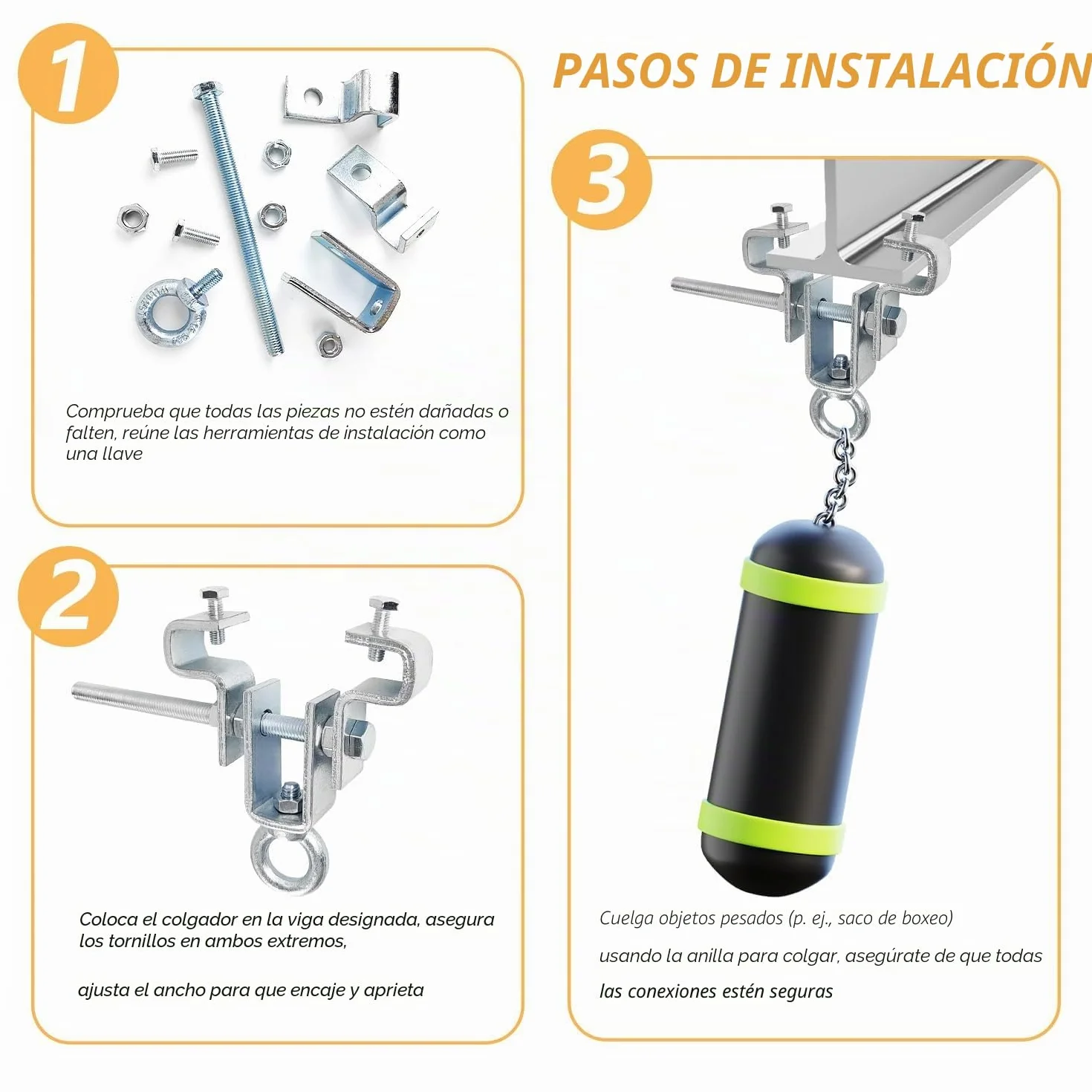 PASOS DE INSTALACIÓN

1

Comprueba que todas las piezas no estén dañadas o falten, reúne las herramientas de instalación como una llave

2

Coloca el colgador en la viga designada, asegura los tornillos en ambos extremos,

ajusta el ancho para que encaje y aprieta

3

Cuelga objetos pesados (p. ej., saco de boxeo)

usando la anilla para colgar, asegúrate de que todas

las conexiones estén seguras