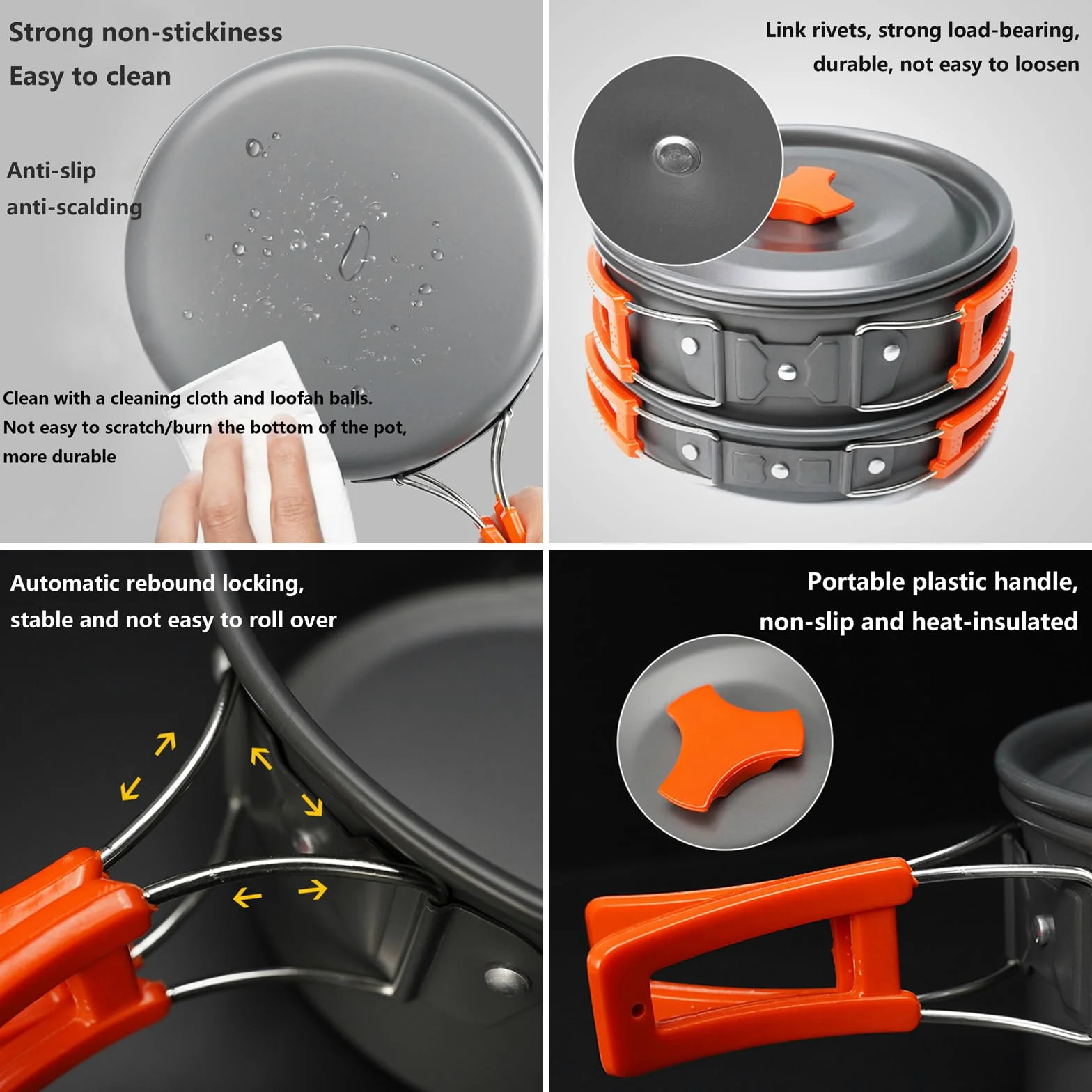 Strong non-stickiness
Easy to clean

Anti-slip
anti-scalding

Clean with a cleaning cloth and loofah balls.
Not easy to scratch/burn the bottom of the pot,
more durable

Link rivets, strong load-bearing,
durable, not easy to loosen

Automatic rebound locking,
stable and not easy to roll over

Portable plastic handle,
non-slip and heat-insulated