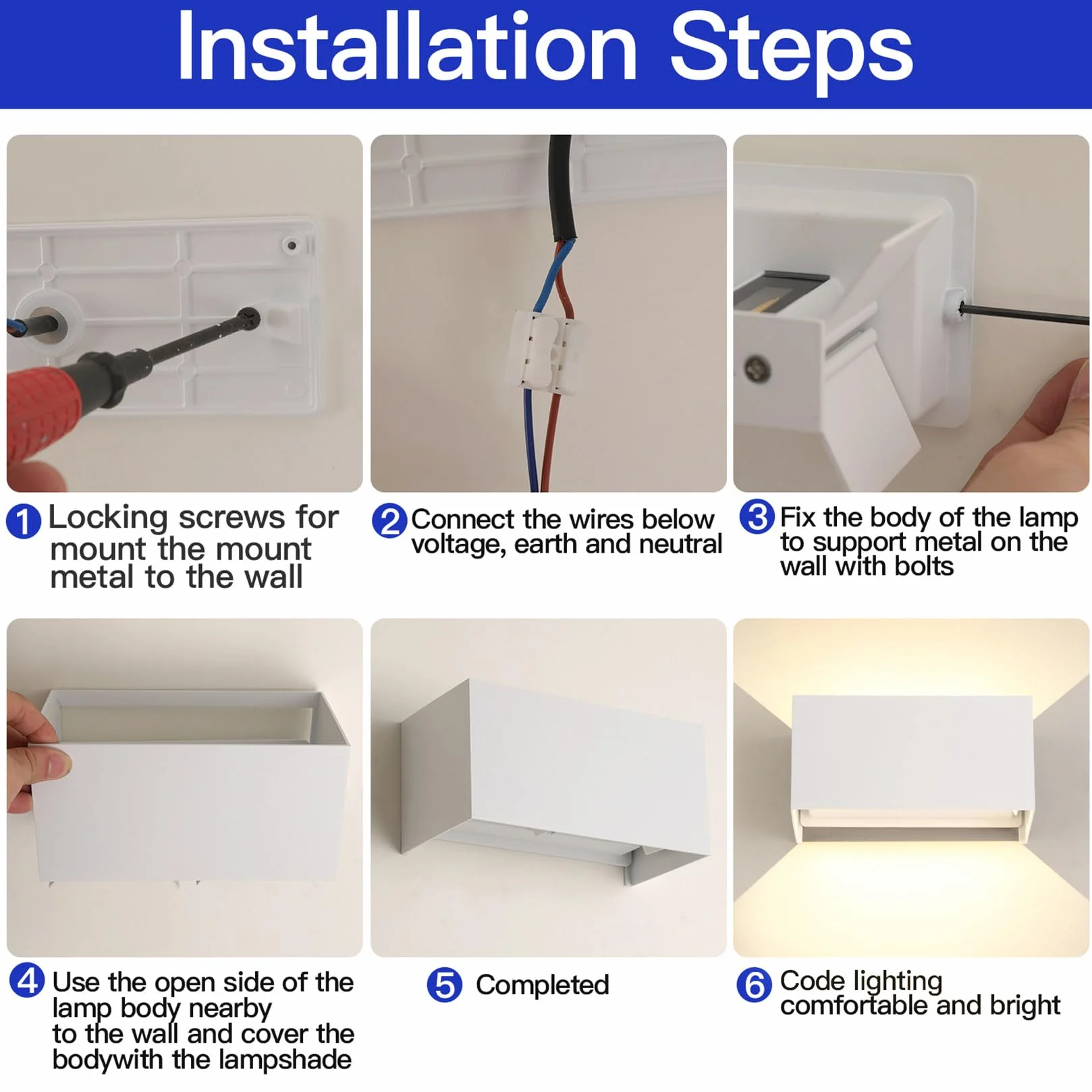 Installation Steps

1 Locking screws for mount the mount metal to the wall

2 Connect the wires below voltage, earth and neutral

3 Fix the body of the lamp to support metal on the wall with bolts

4 Use the open side of the lamp body nearby to the wall and cover the bodywith the lampshade

5 Completed

6 Code lighting comfortable and bright