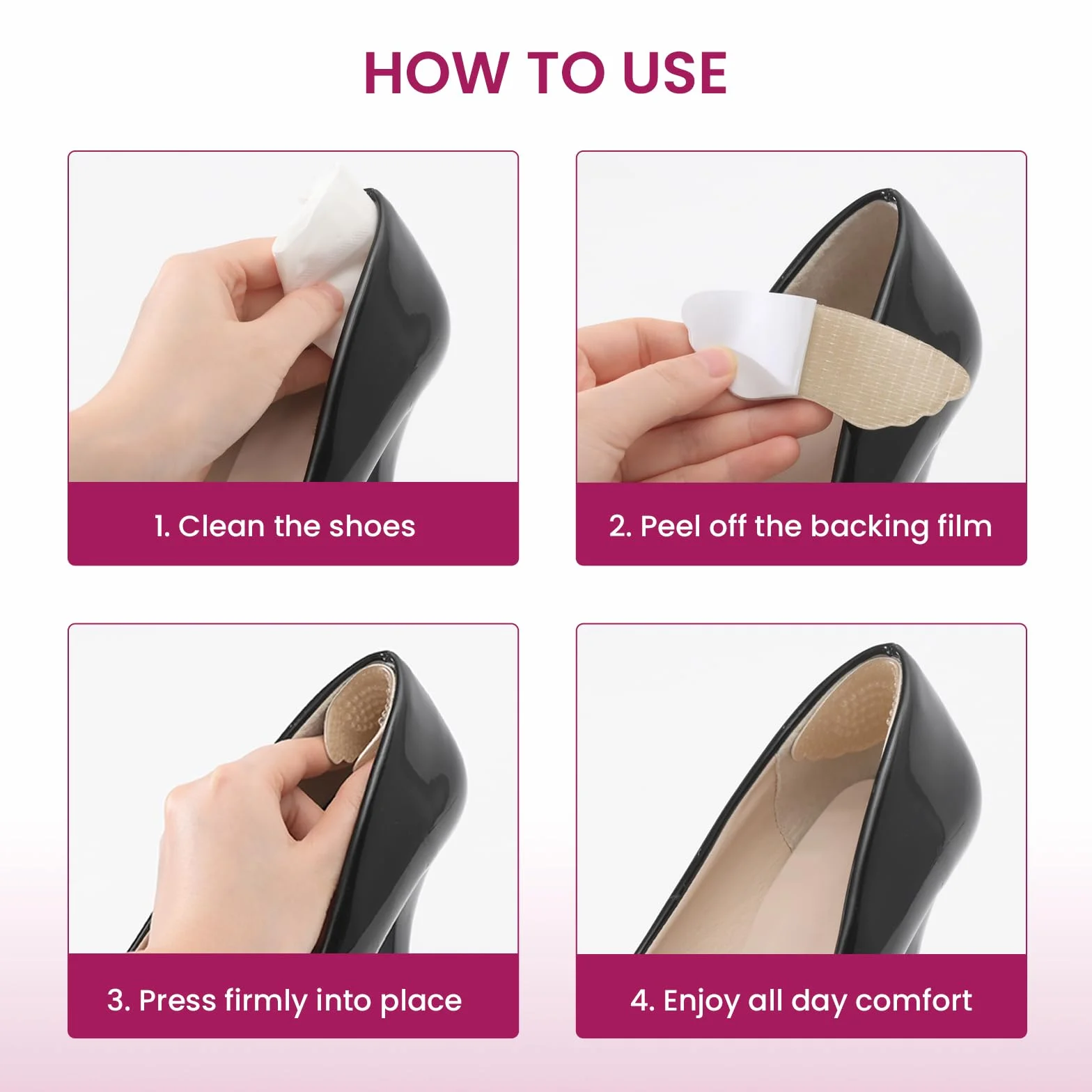 HOW TO USE

1. Clean the shoes

2. Peel off the backing film

3. Press firmly into place

4. Enjoy all day comfort