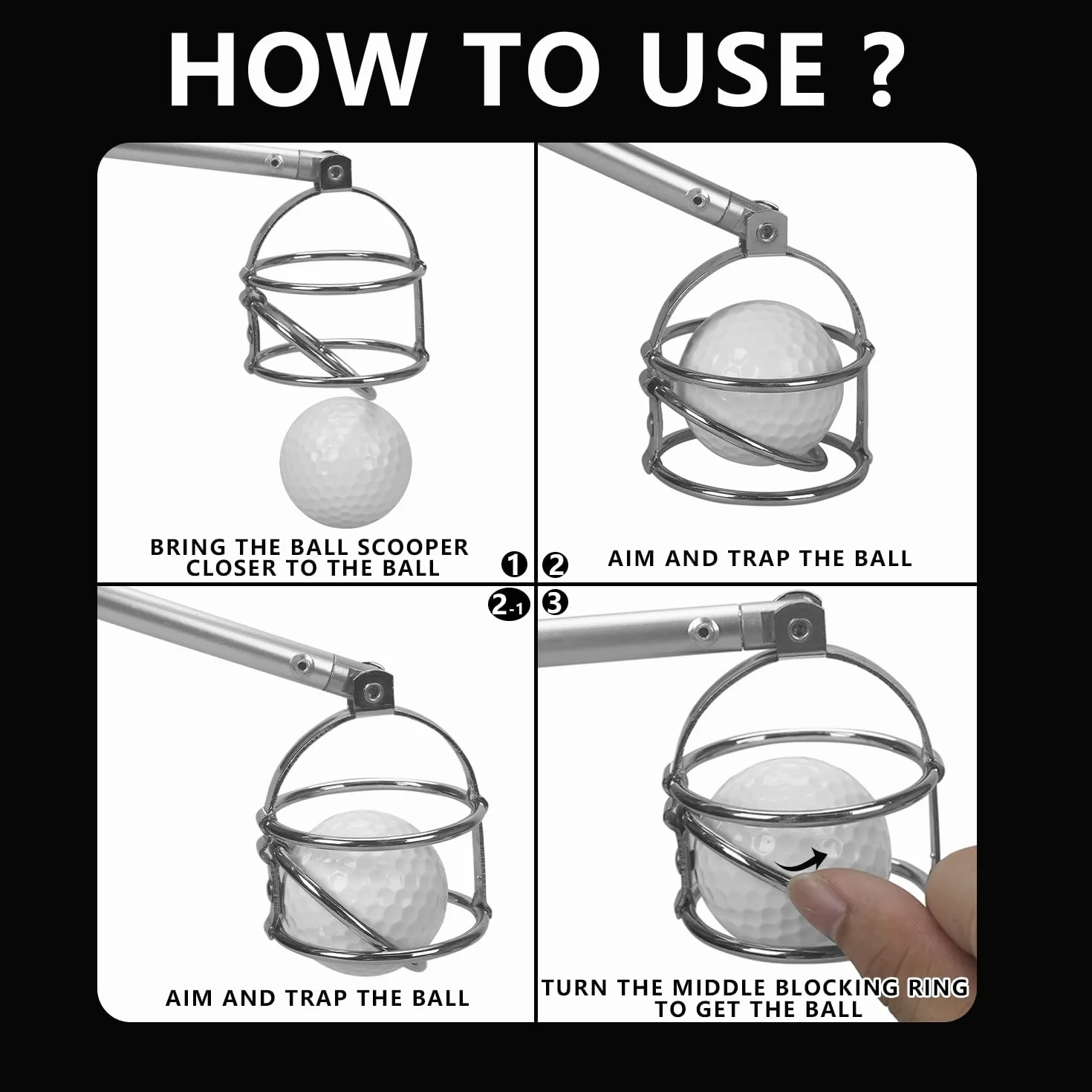 HOW TO USE ?

BRING THE BALL SCOOPER CLOSER TO THE BALL

1

2

AIM AND TRAP THE BALL

2-1

3

AIM AND TRAP THE BALL

TURN THE MIDDLE BLOCKING RING TO GET THE BALL