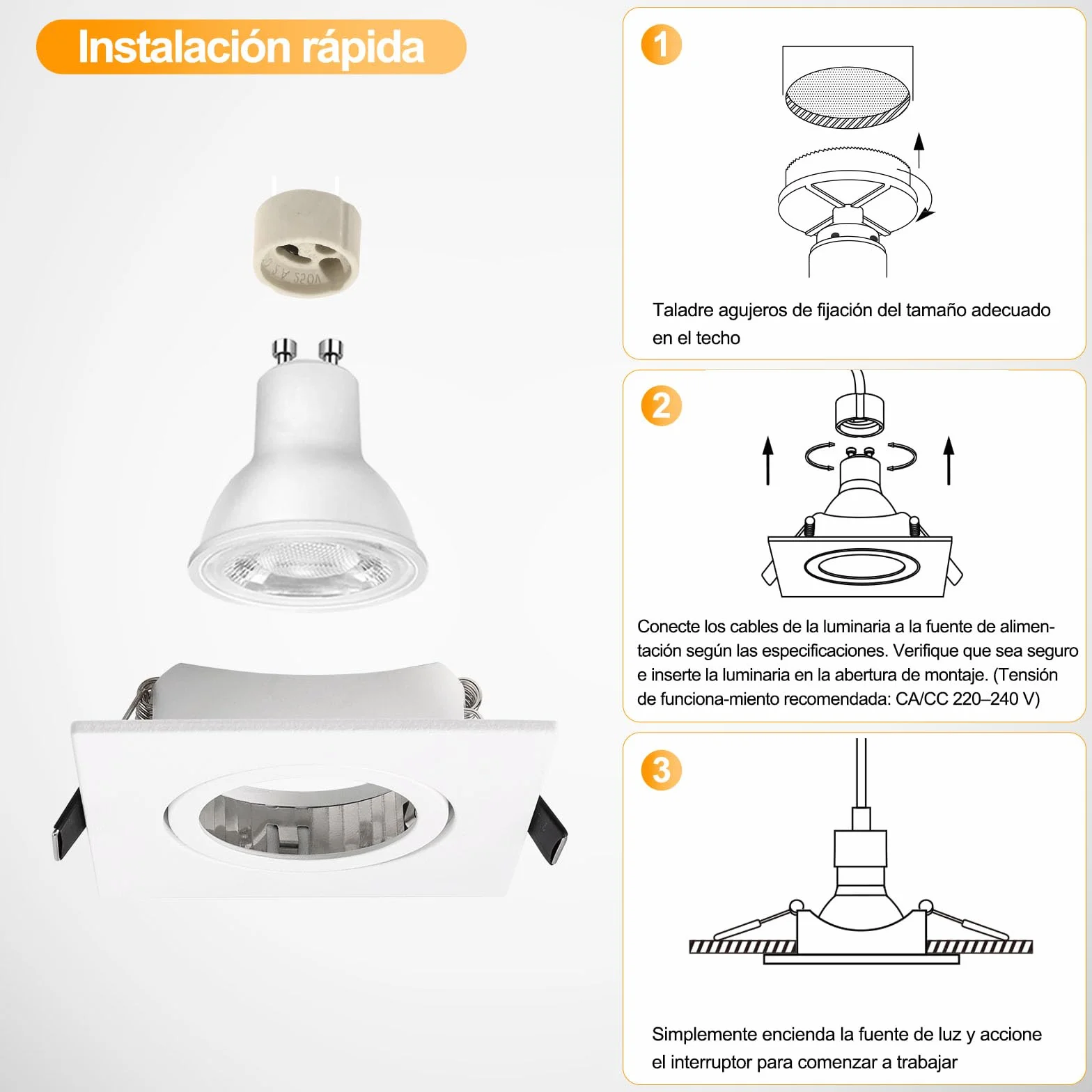 Instalación rápida

1

Taladre agujeros de fijación del tamaño adecuado en el techo

2

Conecte los cables de la luminaria a la fuente de alimentación según las especificaciones. Verifique que sea seguro e inserte la luminaria en la abertura de montaje. (Tensión de funciona-miento recomendada: CA/CC 220–240 V)

3

Simplemente encienda la fuente de luz y accione el interruptor para comenzar a trabajar