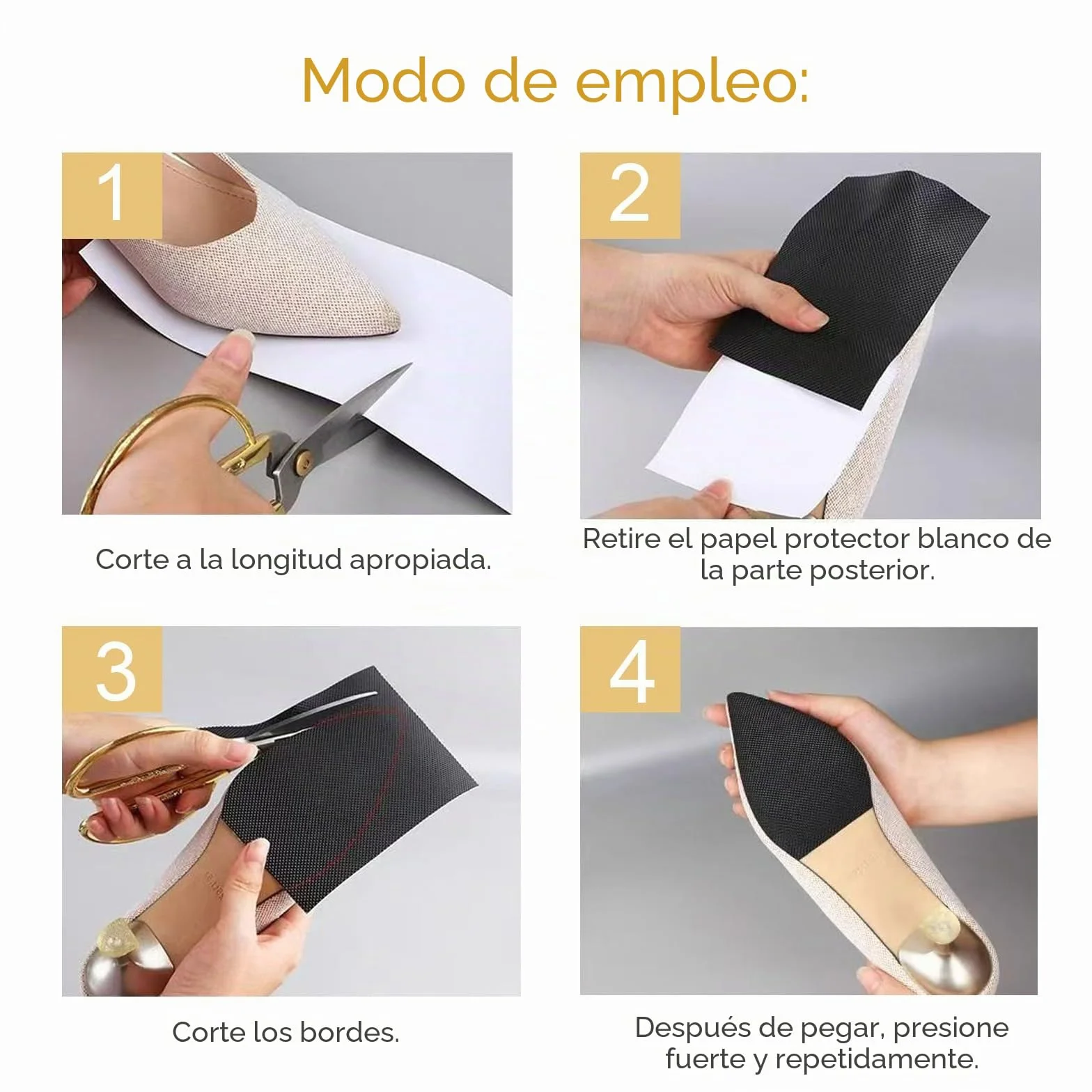 Modo de empleo:

1

Corte a la longitud apropiada.

2

Retire el papel protector blanco de la parte posterior.

3

Corte los bordes.

4

Después de pegar, presione fuerte y repetidamente.