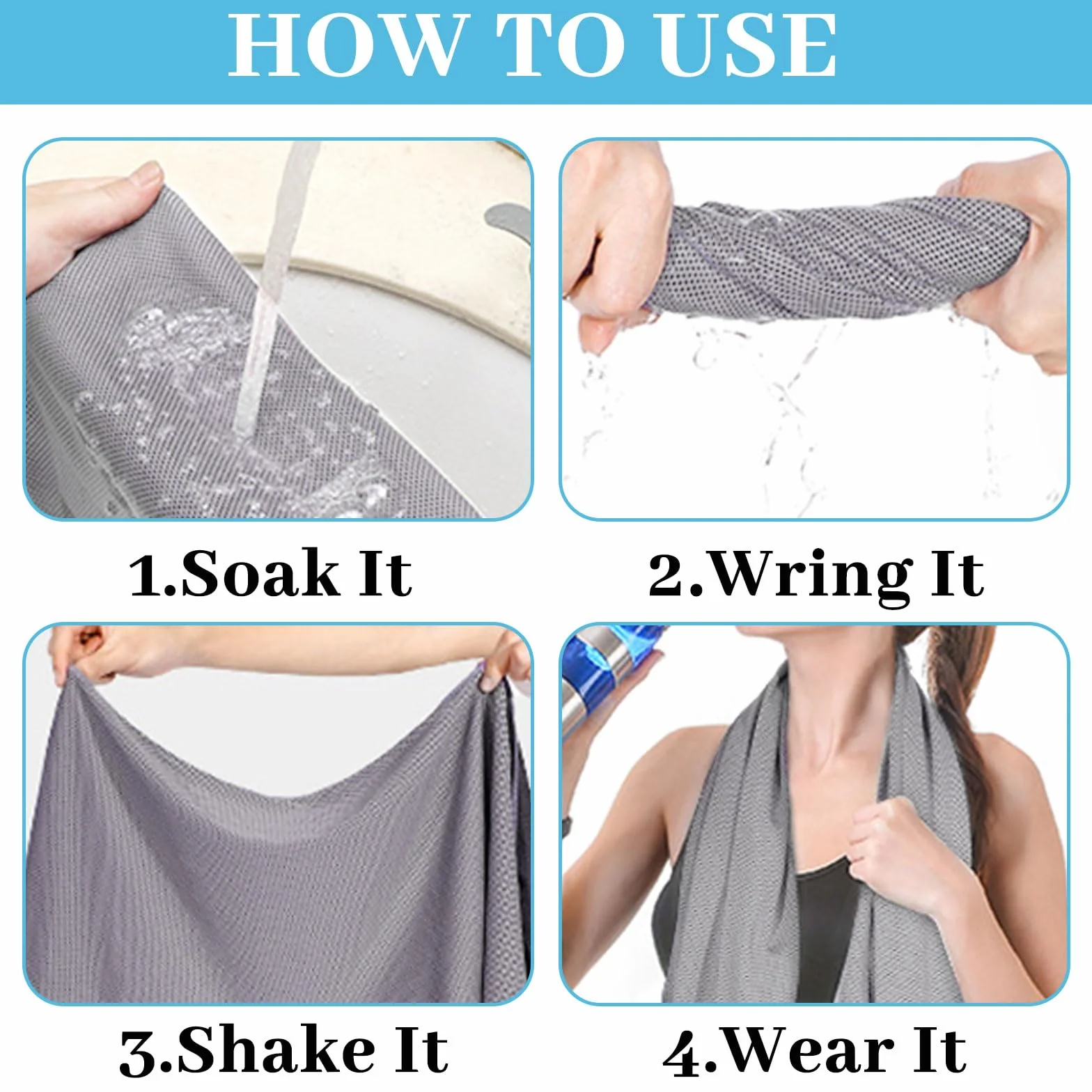 HOW TO USE

1.Soak It

2.Wring It

3.Shake It

4.Wear It