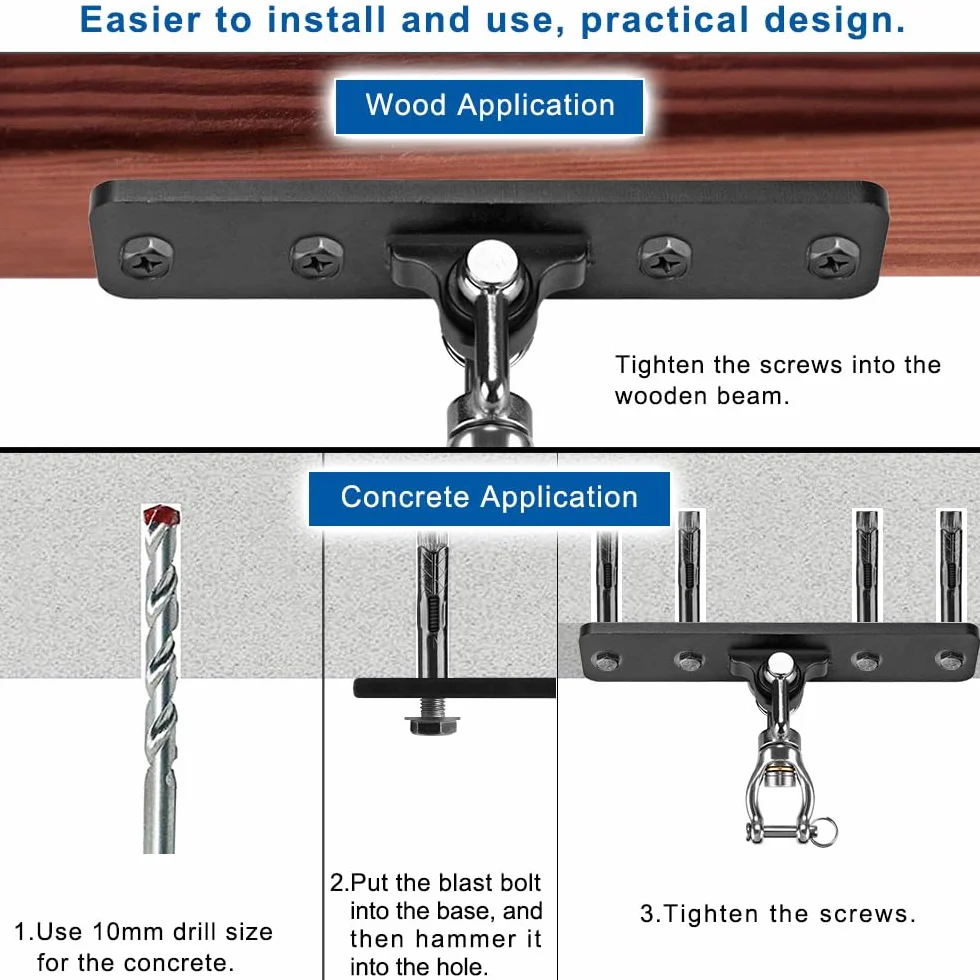 Easier to install and use, practical design.

Wood Application

Tighten the screws into the wooden beam.

Concrete Application

1.Use 10mm drill size for the concrete.

2.Put the blast bolt into the base, and then hammer it into the hole.

3.Tighten the screws.