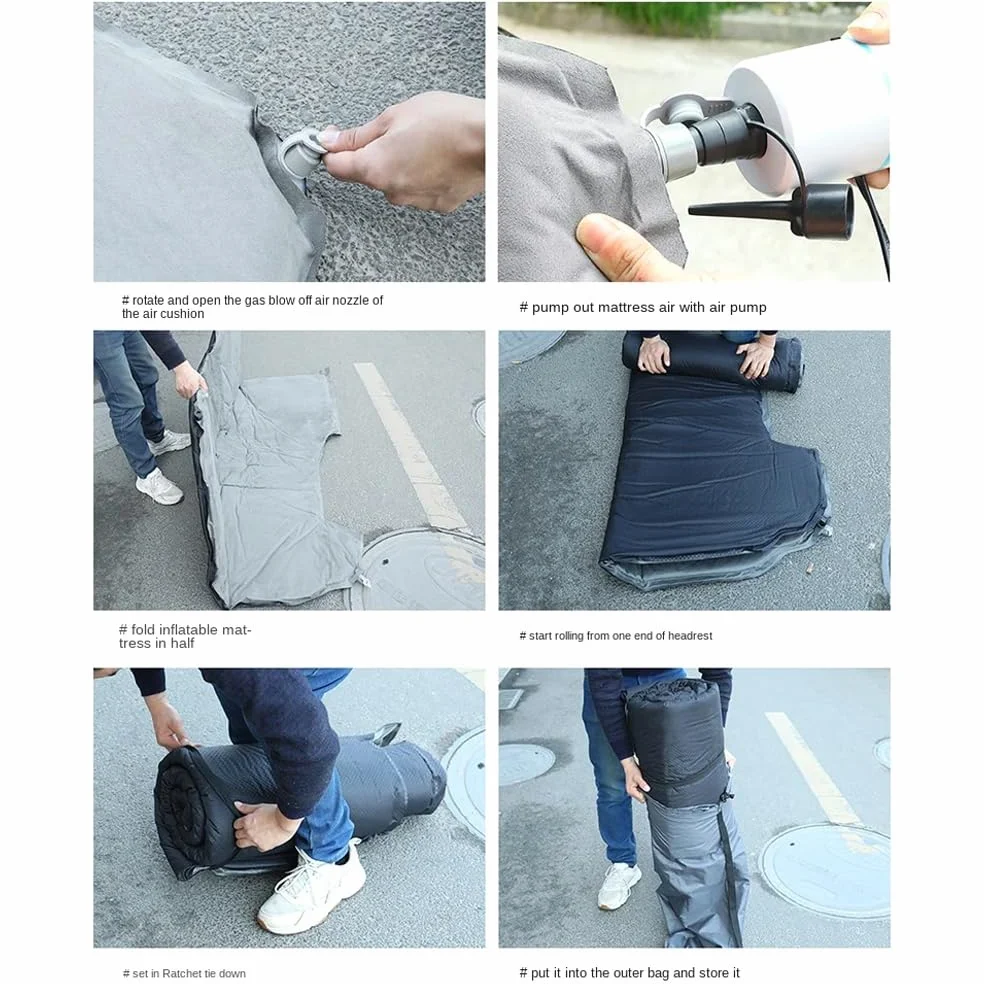 # rotate and open the gas blow off air nozzle of the air cushion

# pump out mattress air with air pump

# fold inflatable mattress in half

# start rolling from one end of headrest

# set in Ratchet tie down

# put it into the outer bag and store it