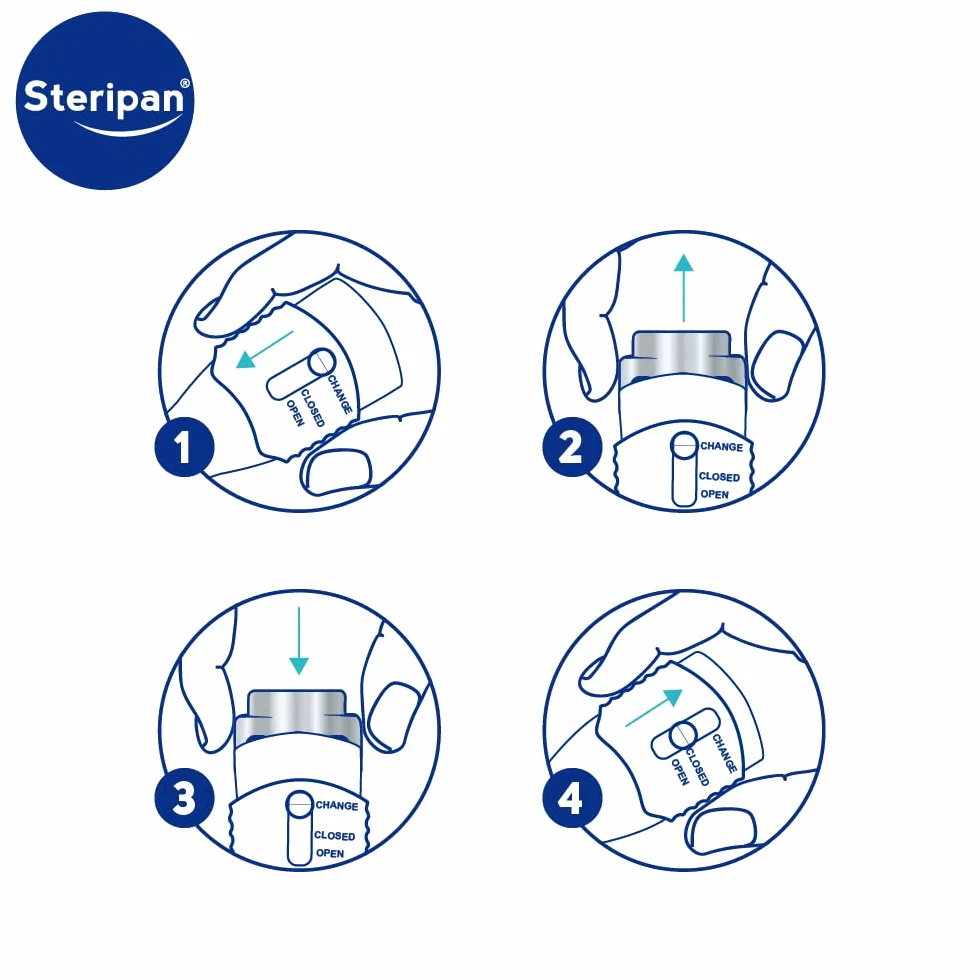 Steripan®

1
CHANGE
CLOSED
OPEN

2
CHANGE
CLOSED
OPEN

3
CHANGE
CLOSED
OPEN

4
CHANGE
CLOSED
OPEN