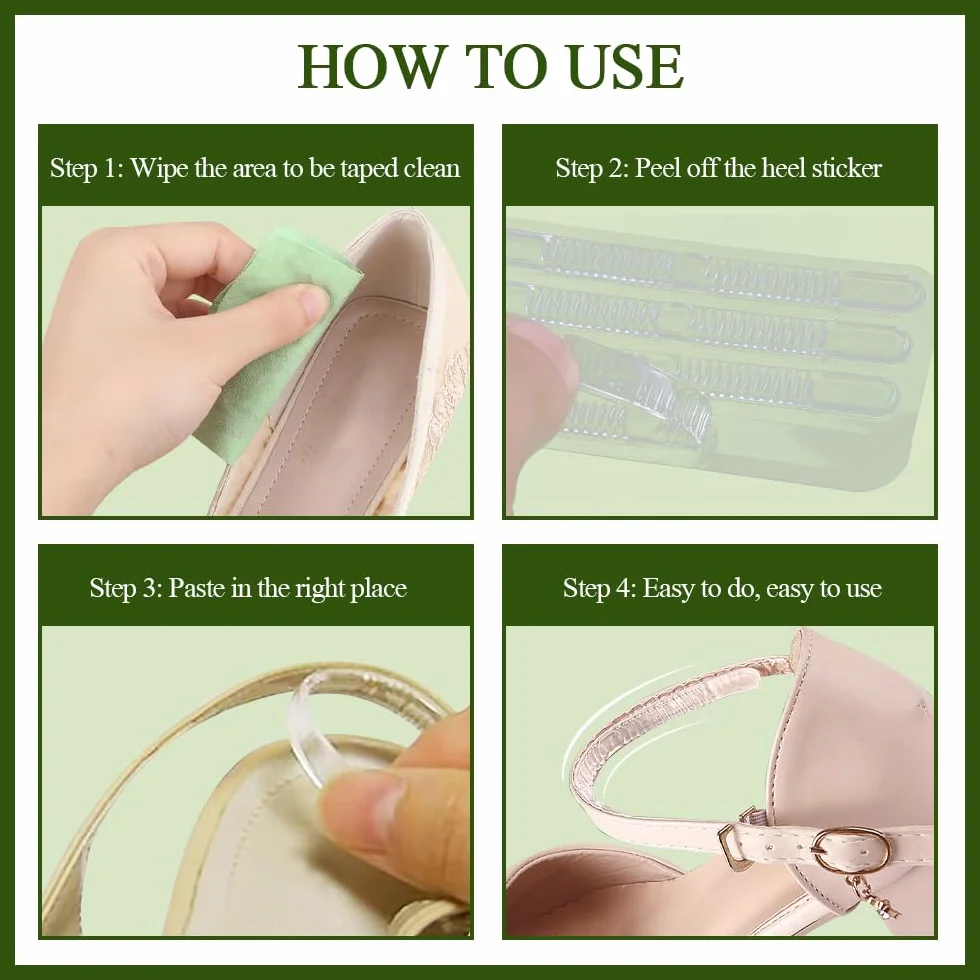 HOW TO USE

Step 1: Wipe the area to be taped clean

Step 2: Peel off the heel sticker

Step 3: Paste in the right place

Step 4: Easy to do, easy to use