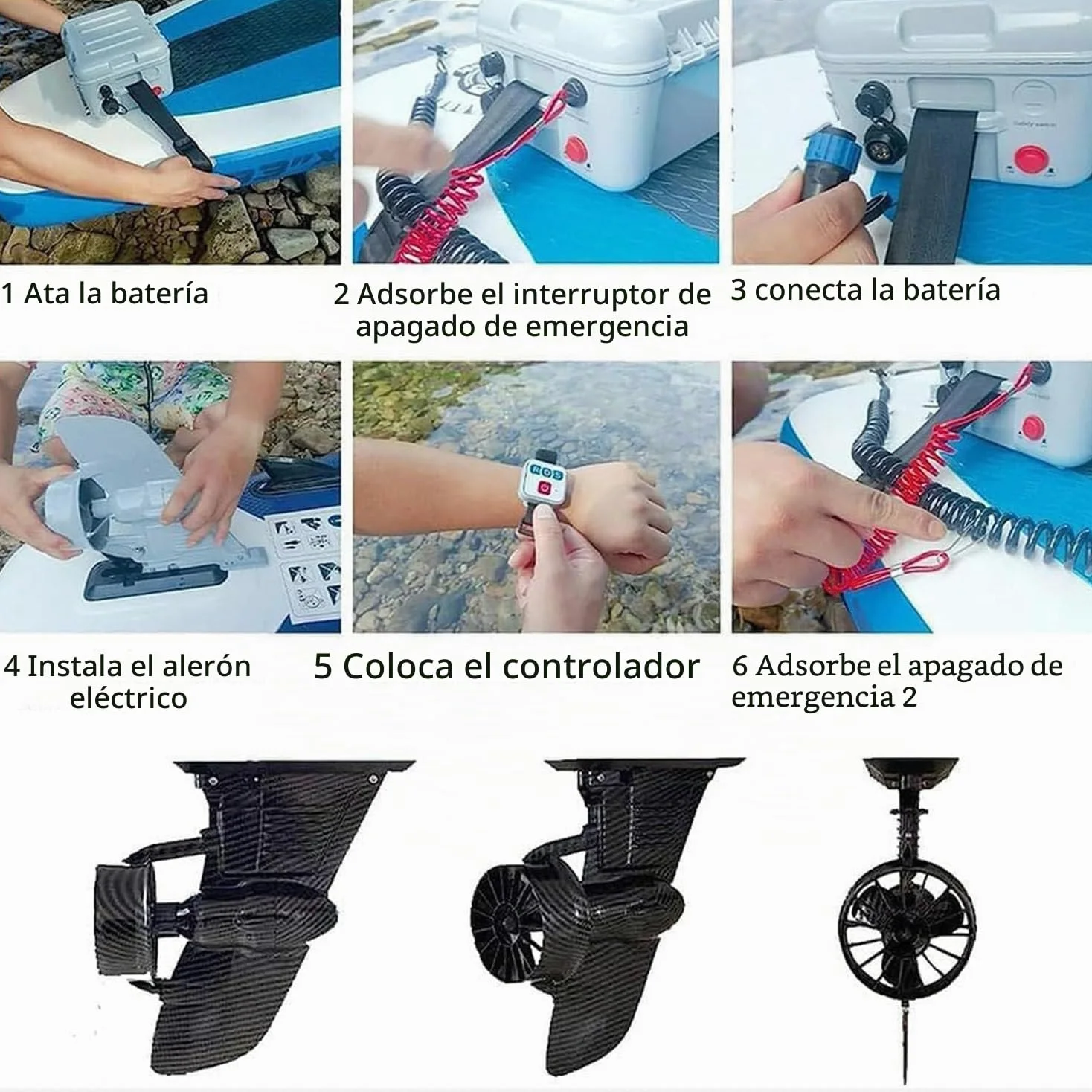 1 Ata la batería

2 Adsorbe el interruptor de apagado de emergencia

3 conecta la batería

4 Instala el alerón eléctrico

5 Coloca el controlador

6 Adsorbe el apagado de emergencia 2