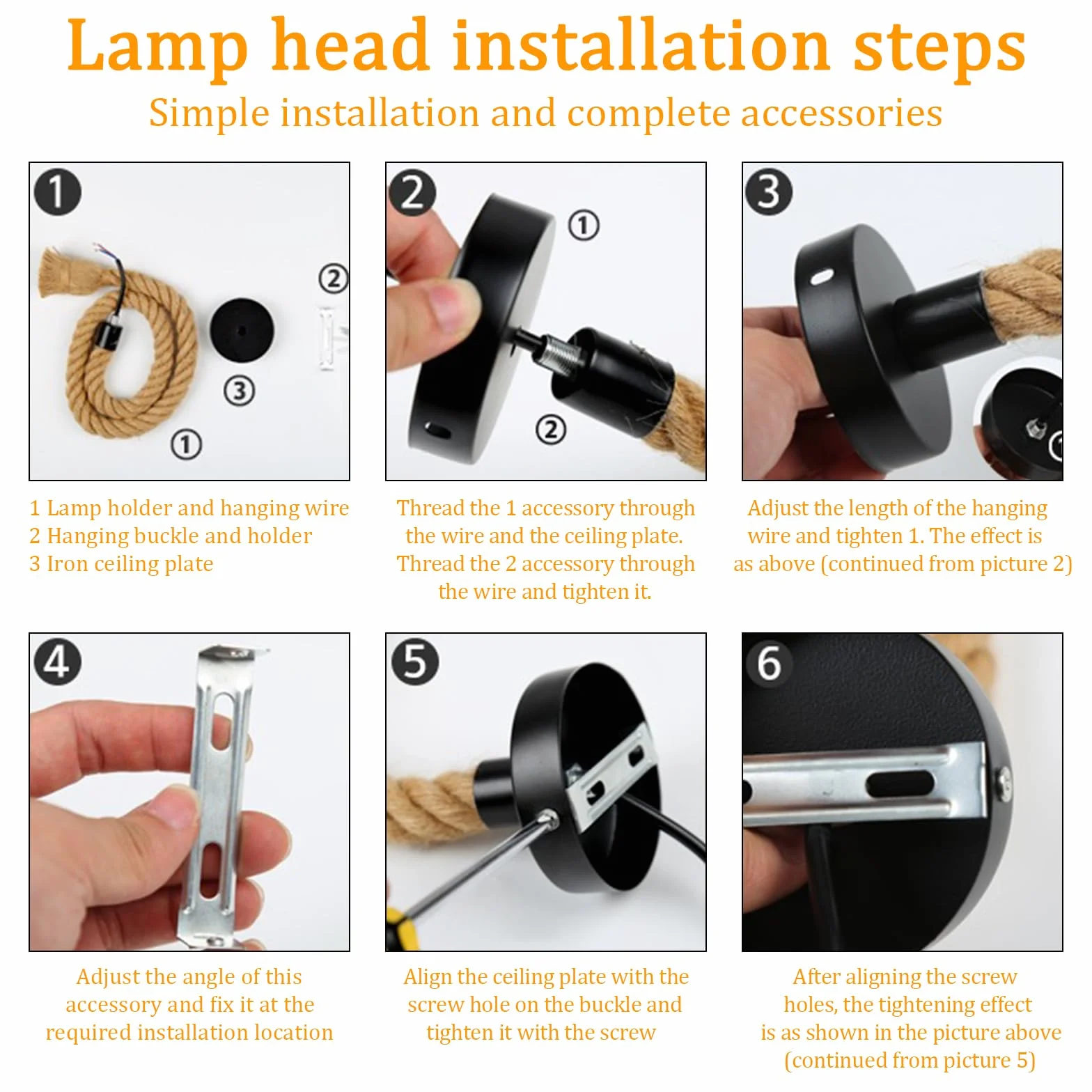 Lamp head installation steps
Simple installation and complete accessories

1

2

3

1

1 Lamp holder and hanging wire
2 Hanging buckle and holder
3 Iron ceiling plate

2

1

2

Thread the 1 accessory through the wire and the ceiling plate. Thread the 2 accessory through the wire and tighten it.

3

Adjust the length of the hanging wire and tighten 1. The effect is as above (continued from picture 2)

4

Adjust the angle of this accessory and fix it at the required installation location

5

Align the ceiling plate with the screw hole on the buckle and tighten it with the screw

6

After aligning the screw holes, the tightening effect is as shown in the picture above (continued from picture 5)