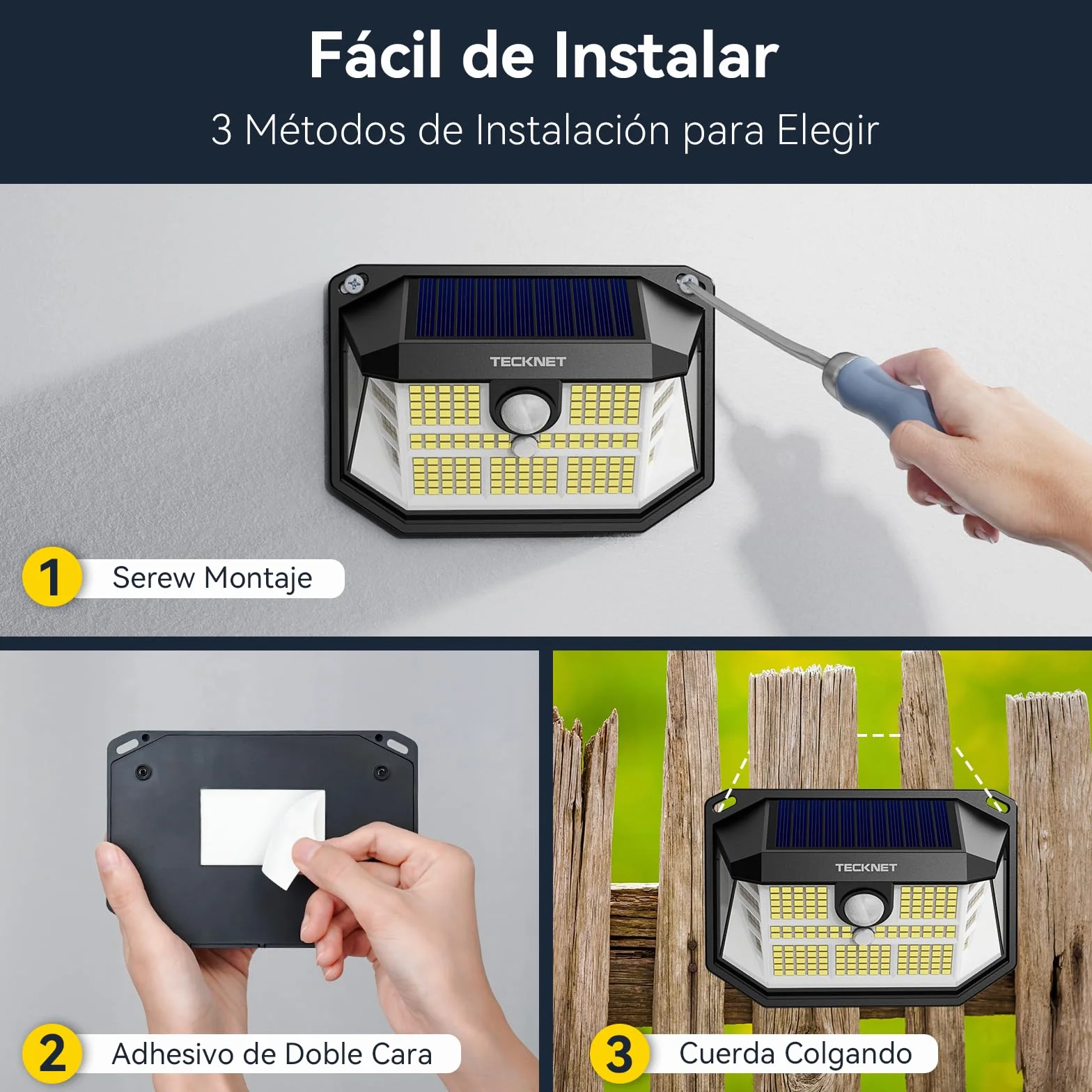 Fácil de Instalar

3 Métodos de Instalación para Elegir

TECKNET

1 Serew Montaje

2 Adhesivo de Doble Cara

TECKNET

3 Cuerda Colgando