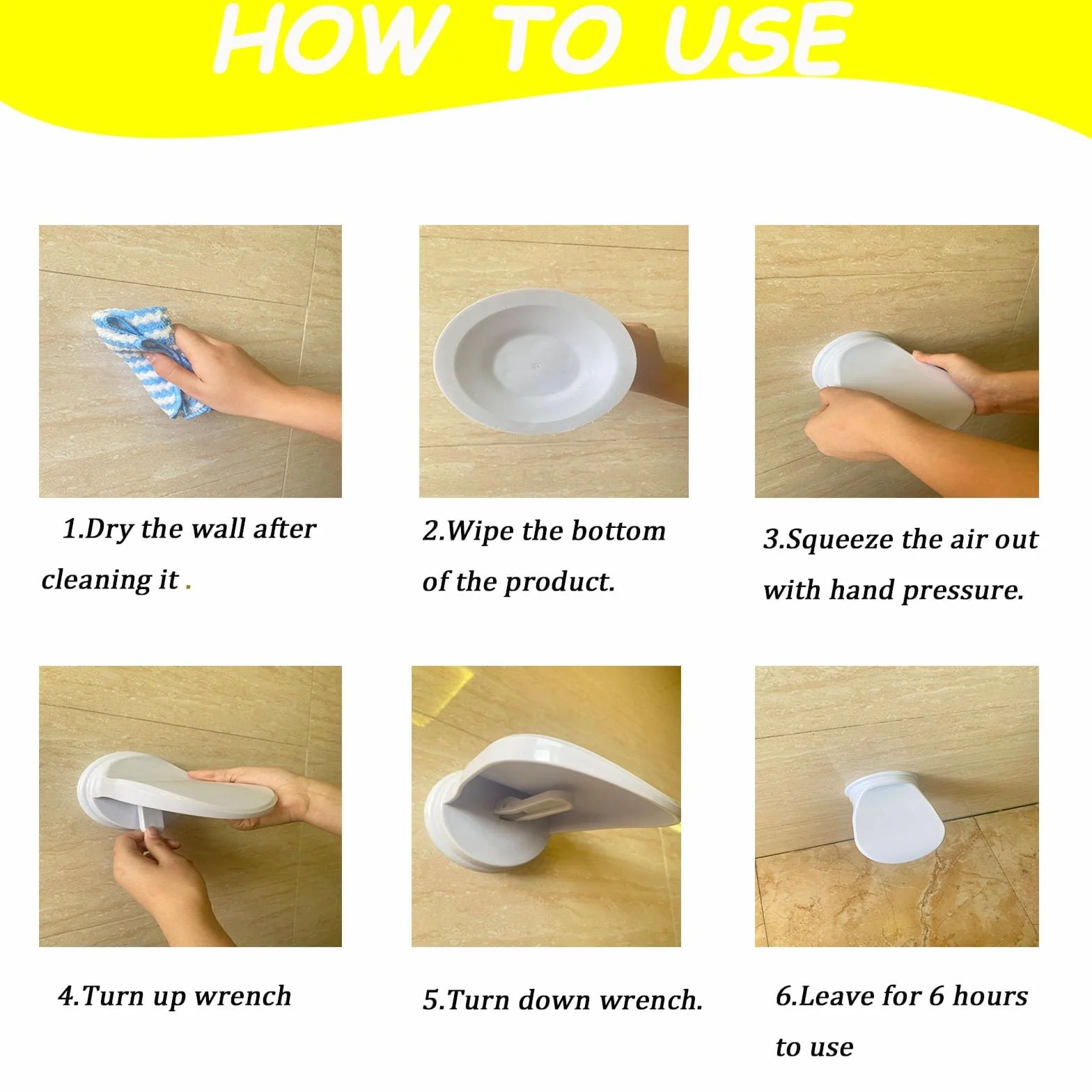 HOW TO USE

1.Dry the wall after cleaning it .

2.Wipe the bottom of the product.

3.Squeeze the air out with hand pressure.

4.Turn up wrench

5.Turn down wrench.

6.Leave for 6 hours to use