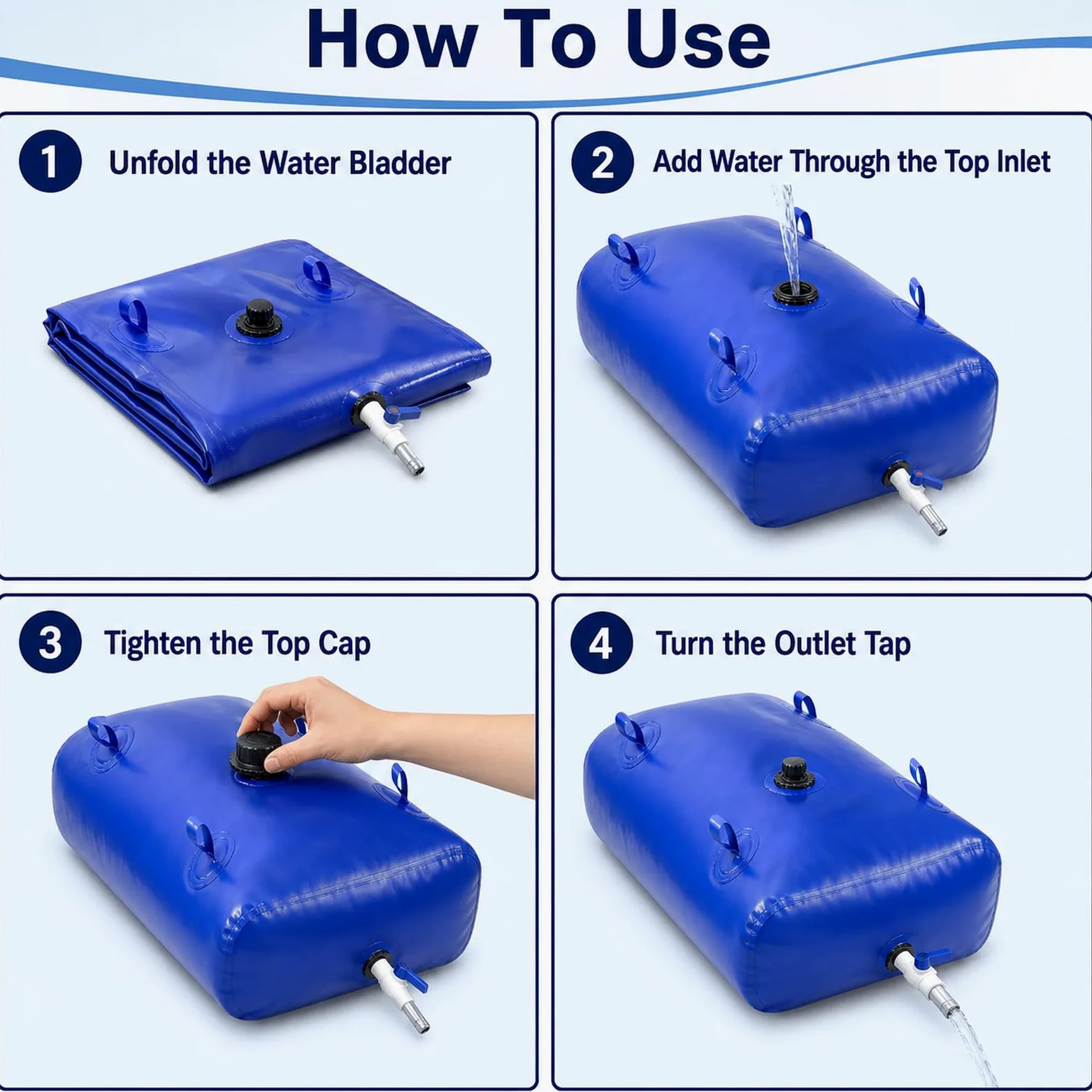 How To Use

1 Unfold the Water Bladder

2 Add Water Through the Top Inlet

3 Tighten the Top Cap

4 Turn the Outlet Tap