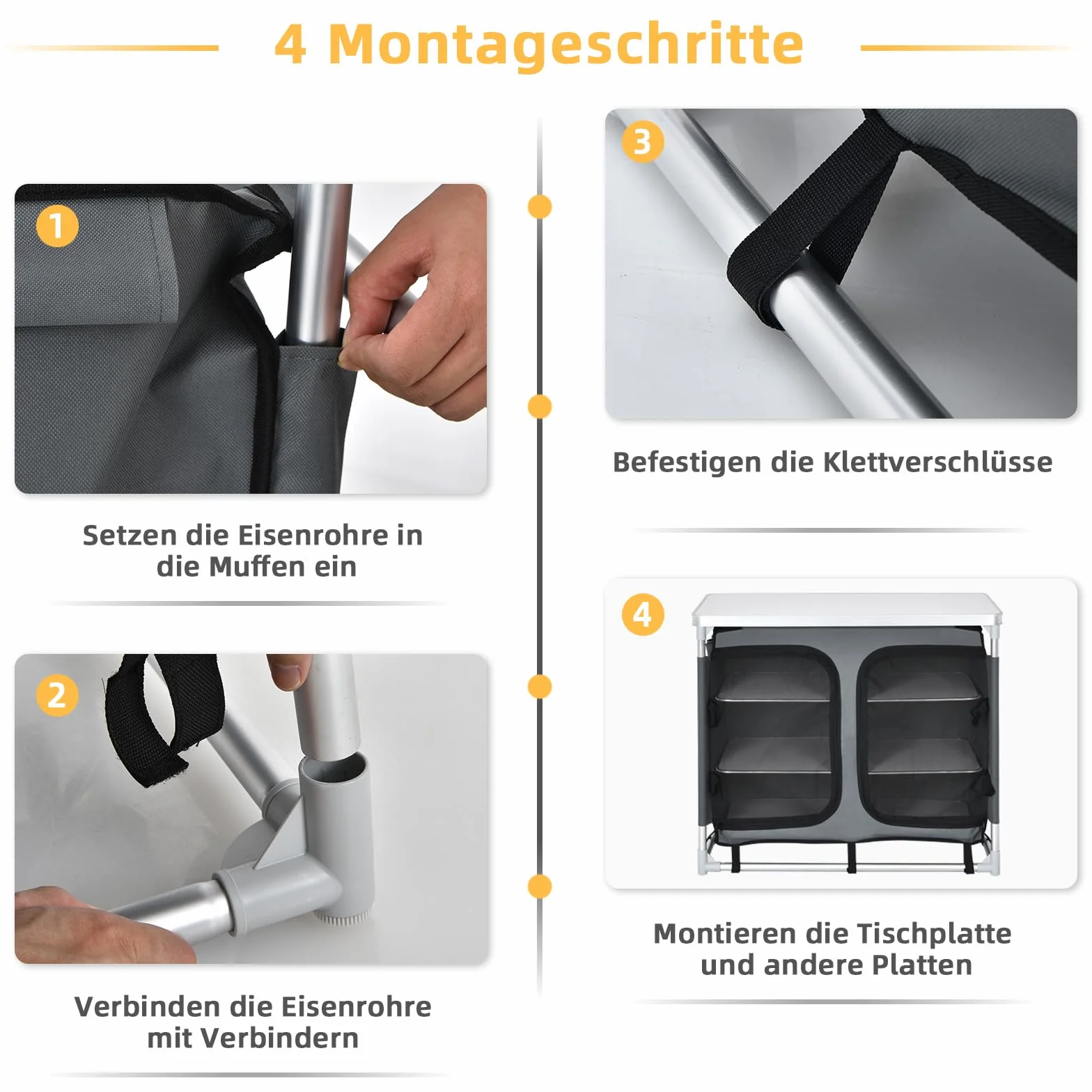 4 Montageschritte

1

Setzen die Eisenrohre in die Muffen ein

2

Verbinden die Eisenrohre mit Verbindern

3

Befestigen die Klettverschlüsse

4

Montieren die Tischplatte und andere Platten