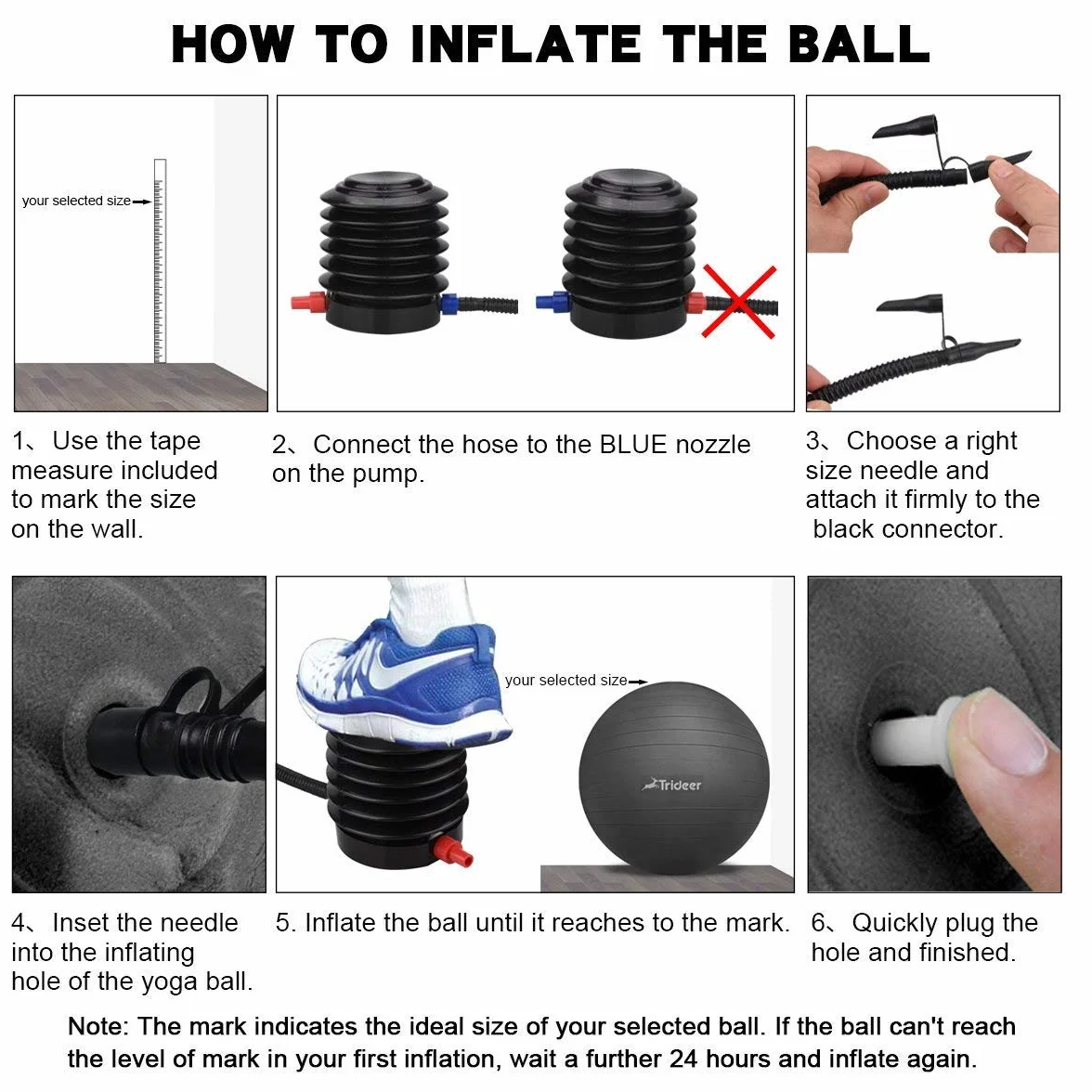 HOW TO INFLATE THE BALL

your selected size

1、Use the tape measure included to mark the size on the wall.

2、Connect the hose to the BLUE nozzle on the pump.

3、Choose a right size needle and attach it firmly to the black connector.

your selected size

Trideer

4、Inset the needle into the inflating hole of the yoga ball.

5. Inflate the ball until it reaches to the mark.

6、Quickly plug the hole and finished.

Note: The mark indicates the ideal size of your selected ball. If the ball can't reach the level of mark in your first inflation, wait a further 24 hours and inflate again.