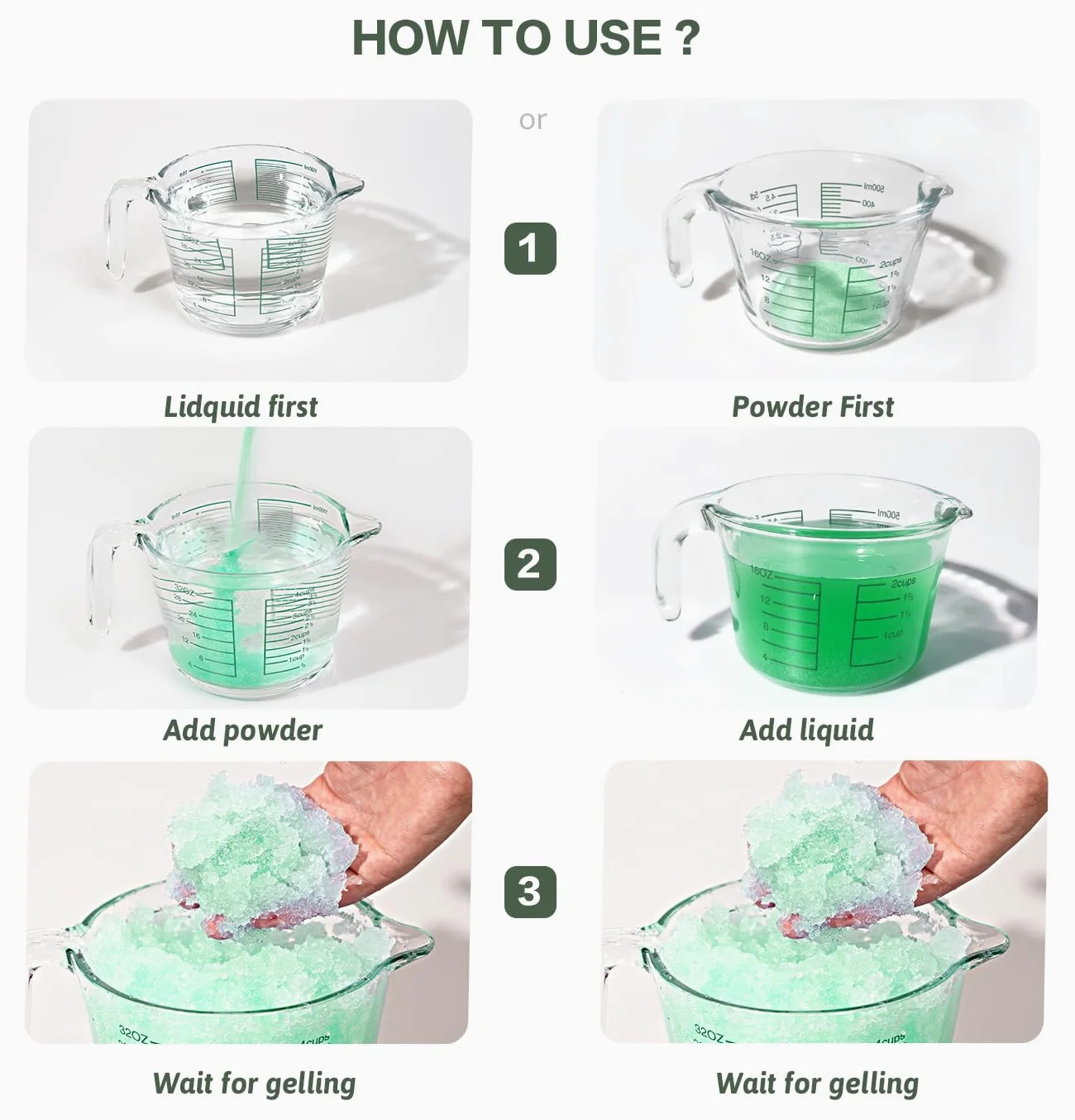 HOW TO USE ?

or

1

Lidquid first

Powder First

2

Add powder

Add liquid

3

Wait for gelling

Wait for gelling