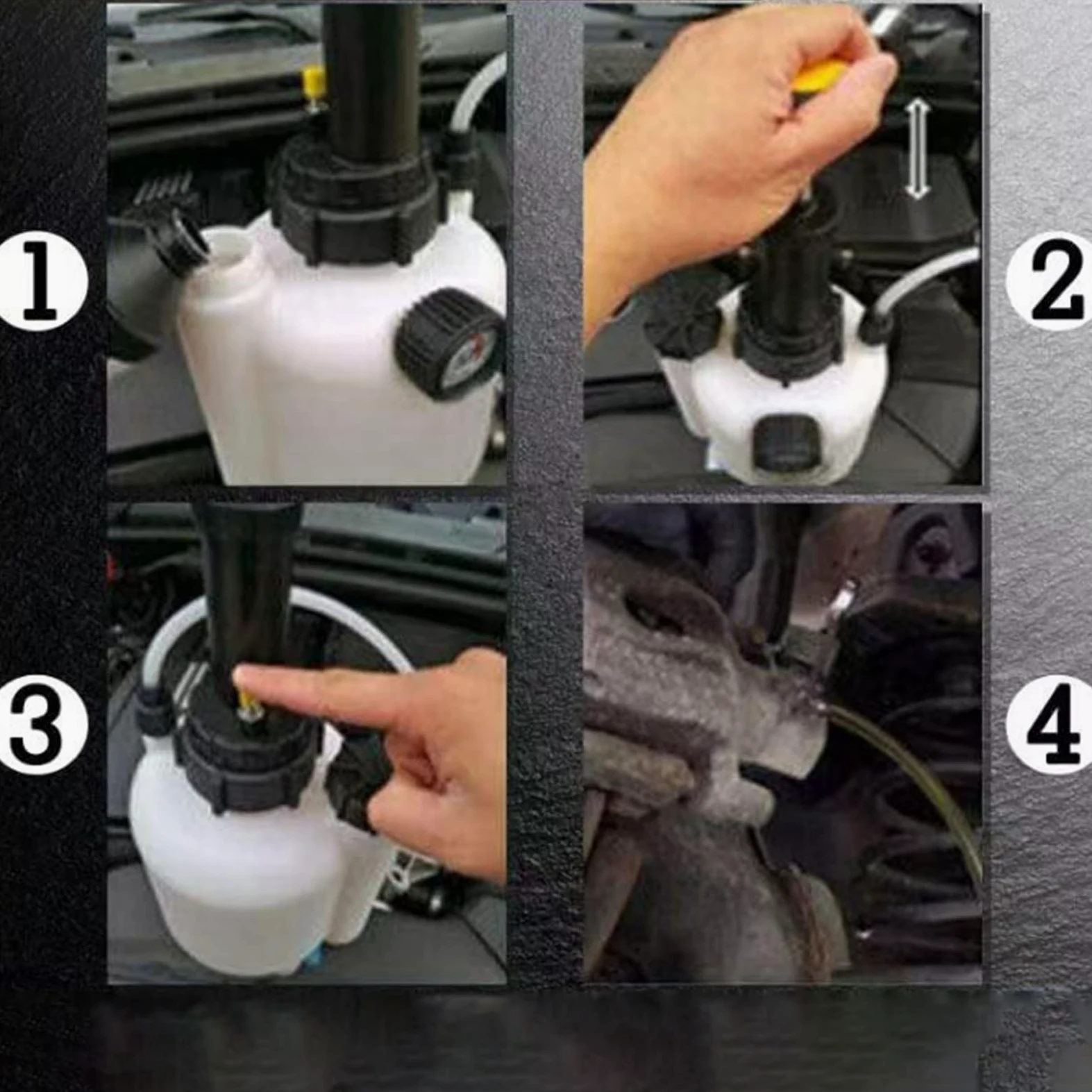 1

2

3

4