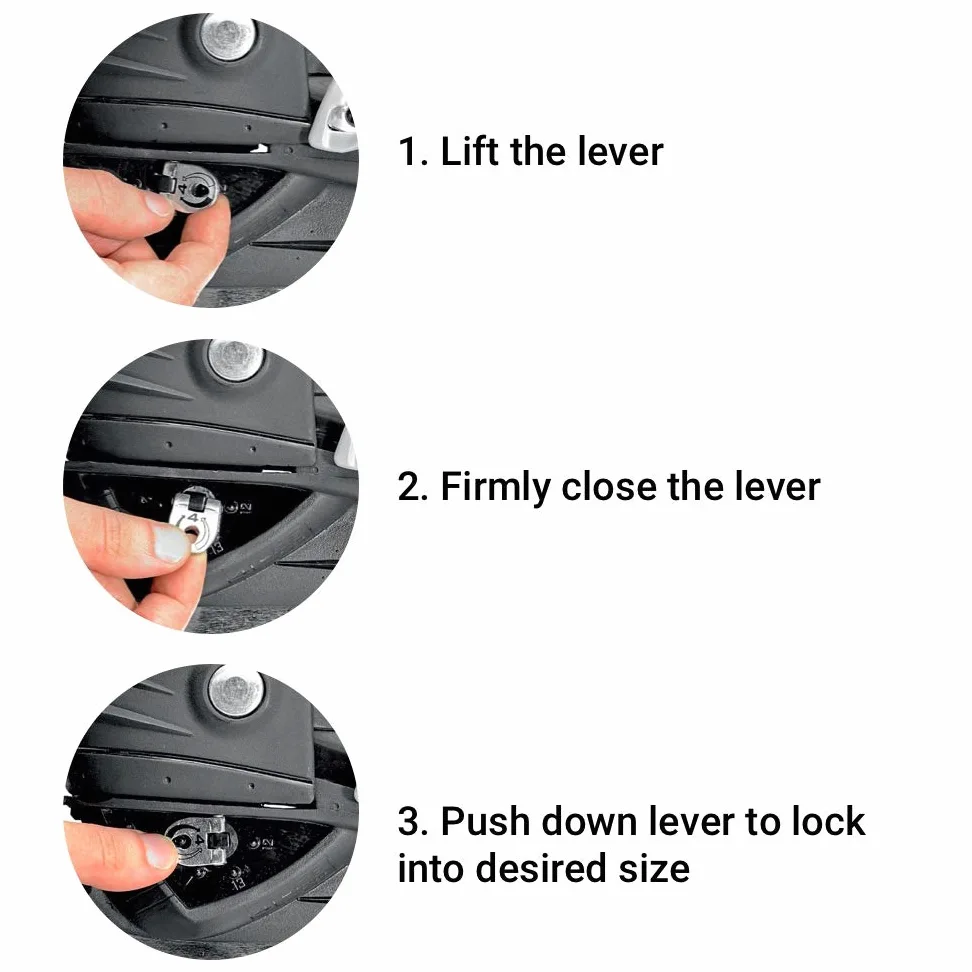 1. Lift the lever

2. Firmly close the lever

3. Push down lever to lock into desired size