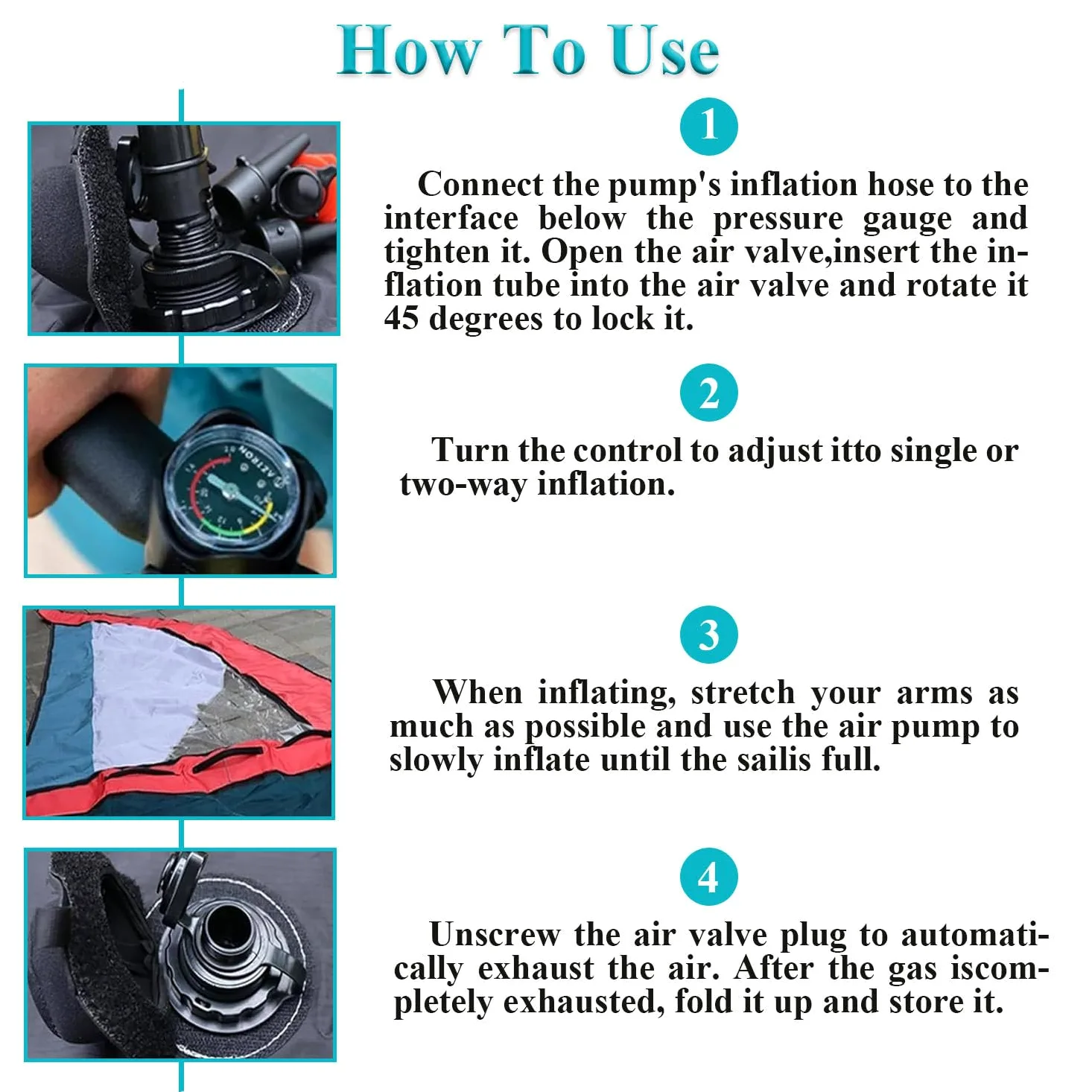 How To Use

1

Connect the pump's inflation hose to the interface below the pressure gauge and tighten it. Open the air valve,insert the inflation tube into the air valve and rotate it 45 degrees to lock it.

2

Turn the control to adjust itto single or two-way inflation.

3

When inflating, stretch your arms as much as possible and use the air pump to slowly inflate until the sailis full.

4

Unscrew the air valve plug to automatically exhaust the air. After the gas iscompletely exhausted, fold it up and store it.