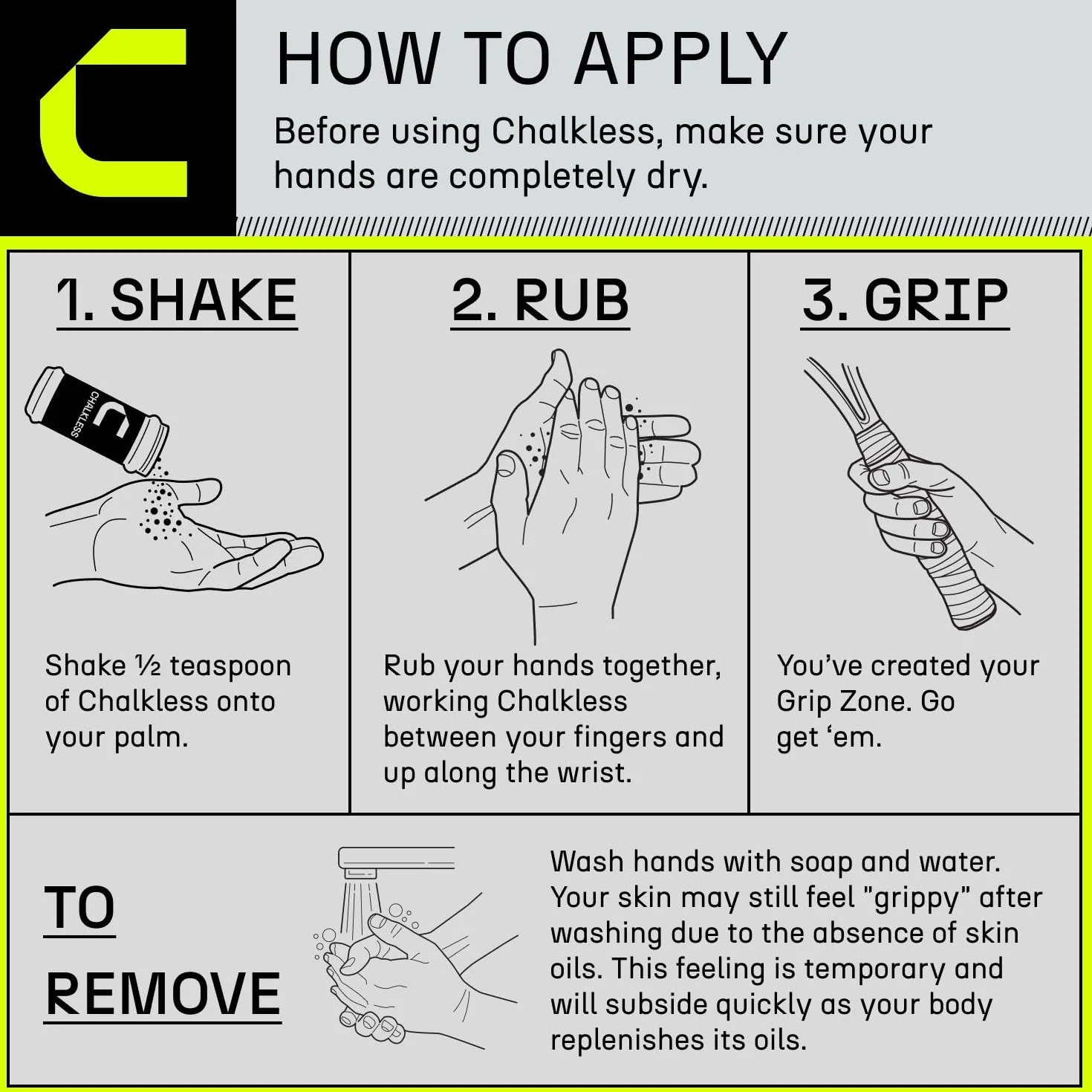 HOW TO APPLY

Before using Chalkless, make sure your hands are completely dry.

1. SHAKE

CHALKLESS

Shake ½ teaspoon of Chalkless onto your palm.

2. RUB

Rub your hands together, working Chalkless between your fingers and up along the wrist.

3. GRIP

You've created your Grip Zone. Go get 'em.

TO REMOVE

Wash hands with soap and water. Your skin may still feel "grippy" after washing due to the absence of skin oils. This feeling is temporary and will subside quickly as your body replenishes its oils.