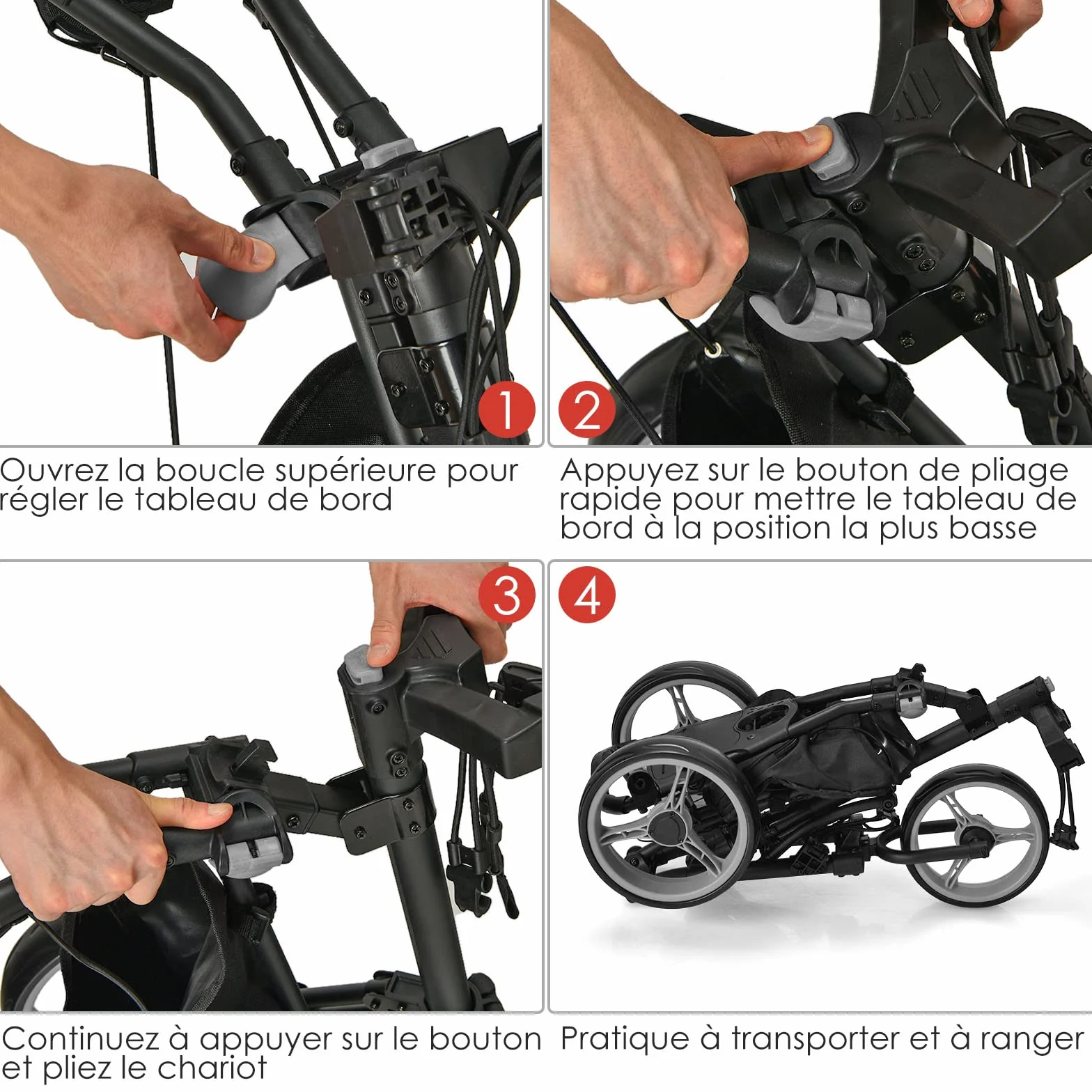 1

Ouvrez la boucle supérieure pour régler le tableau de bord

2

Appuyez sur le bouton de pliage rapide pour mettre le tableau de bord à la position la plus basse

3

Continuez à appuyer sur le bouton et pliez le chariot

4

Pratique à transporter et à ranger