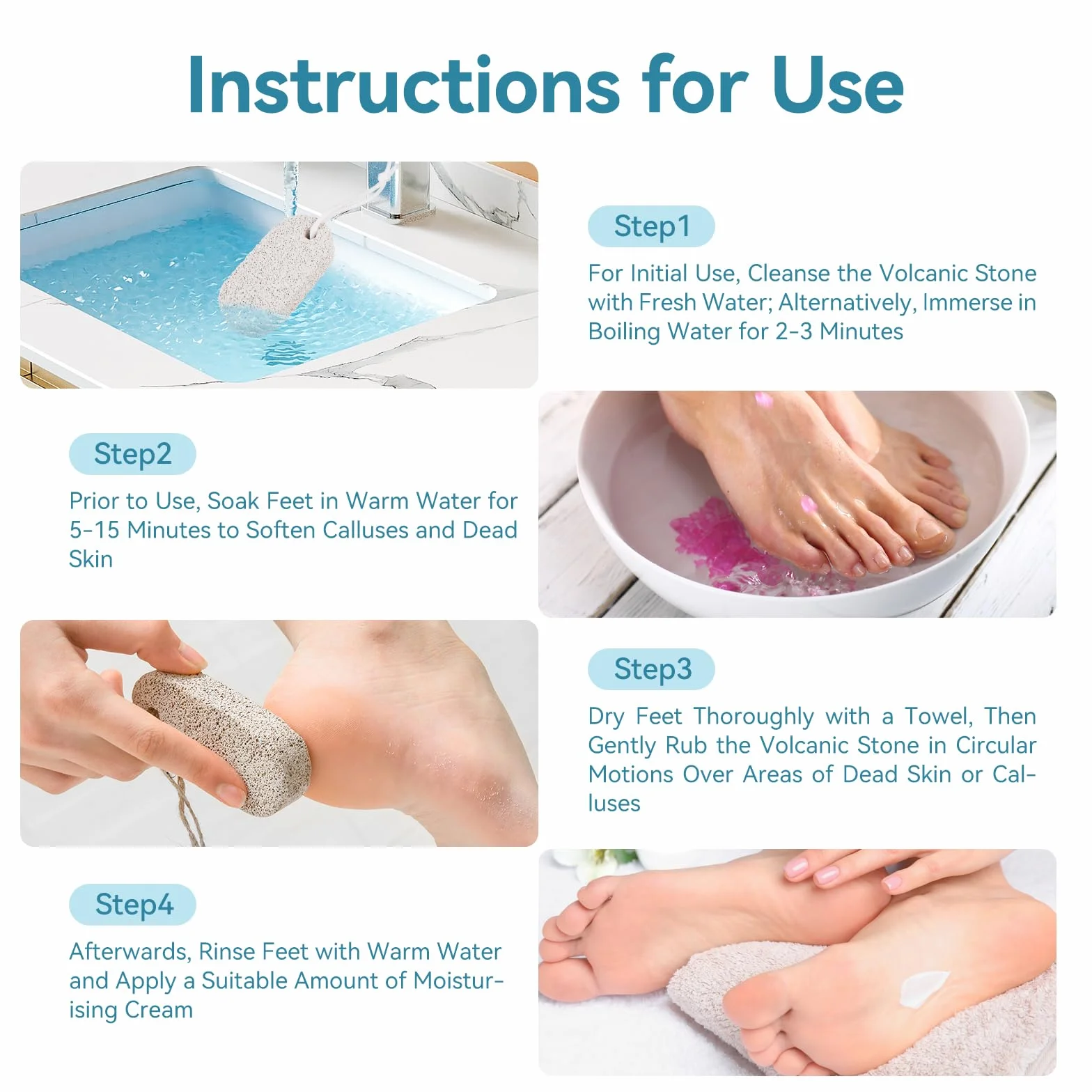 Instructions for Use

Step1

For Initial Use, Cleanse the Volcanic Stone with Fresh Water; Alternatively, Immerse in Boiling Water for 2-3 Minutes

Step2

Prior to Use, Soak Feet in Warm Water for 5-15 Minutes to Soften Calluses and Dead Skin

Step3

Dry Feet Thoroughly with a Towel, Then Gently Rub the Volcanic Stone in Circular Motions Over Areas of Dead Skin or Calluses

Step4

Afterwards, Rinse Feet with Warm Water and Apply a Suitable Amount of Moisturising Cream