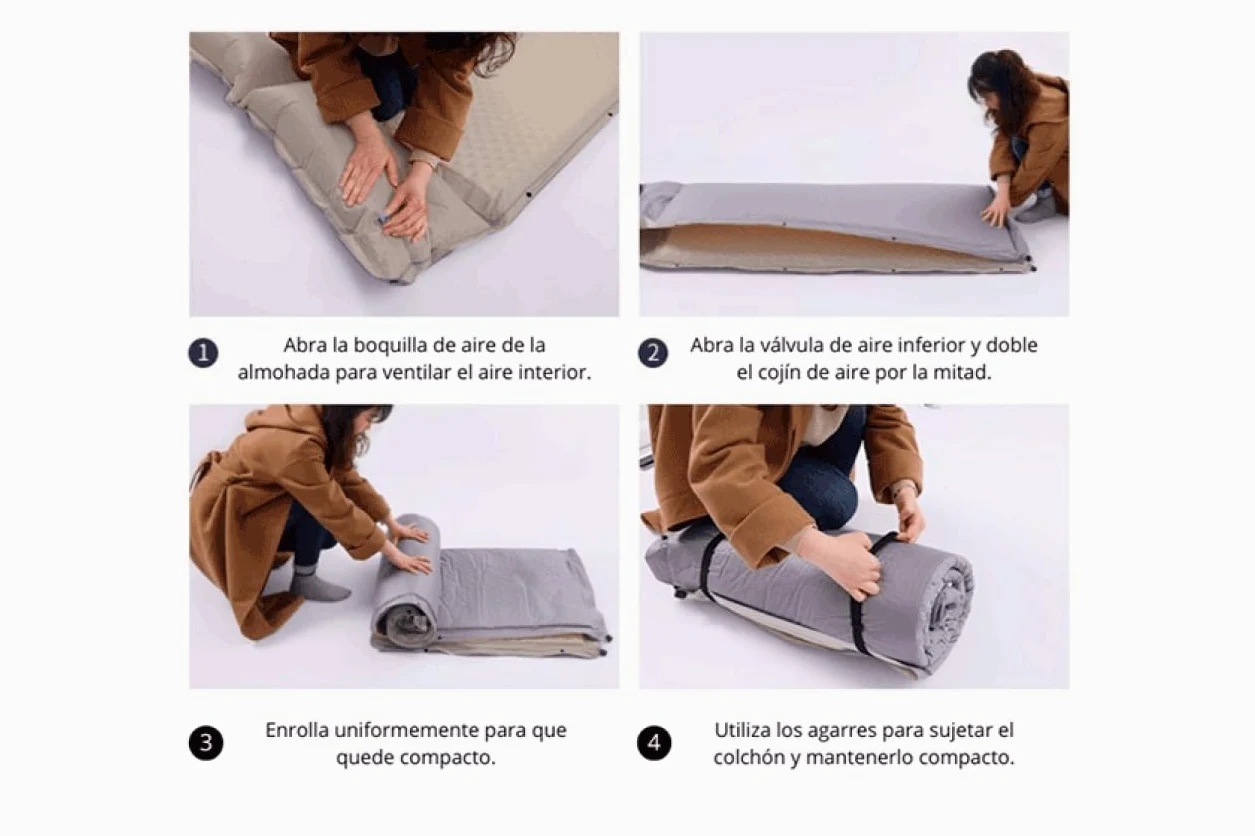 1 Abra la boquilla de aire de la almohada para ventilar el aire interior.

2 Abra la válvula de aire inferior y doble el cojín de aire por la mitad.

3 Enrolla uniformemente para que quede compacto.

4 Utiliza los agarres para sujetar el colchón y mantenerlo compacto.