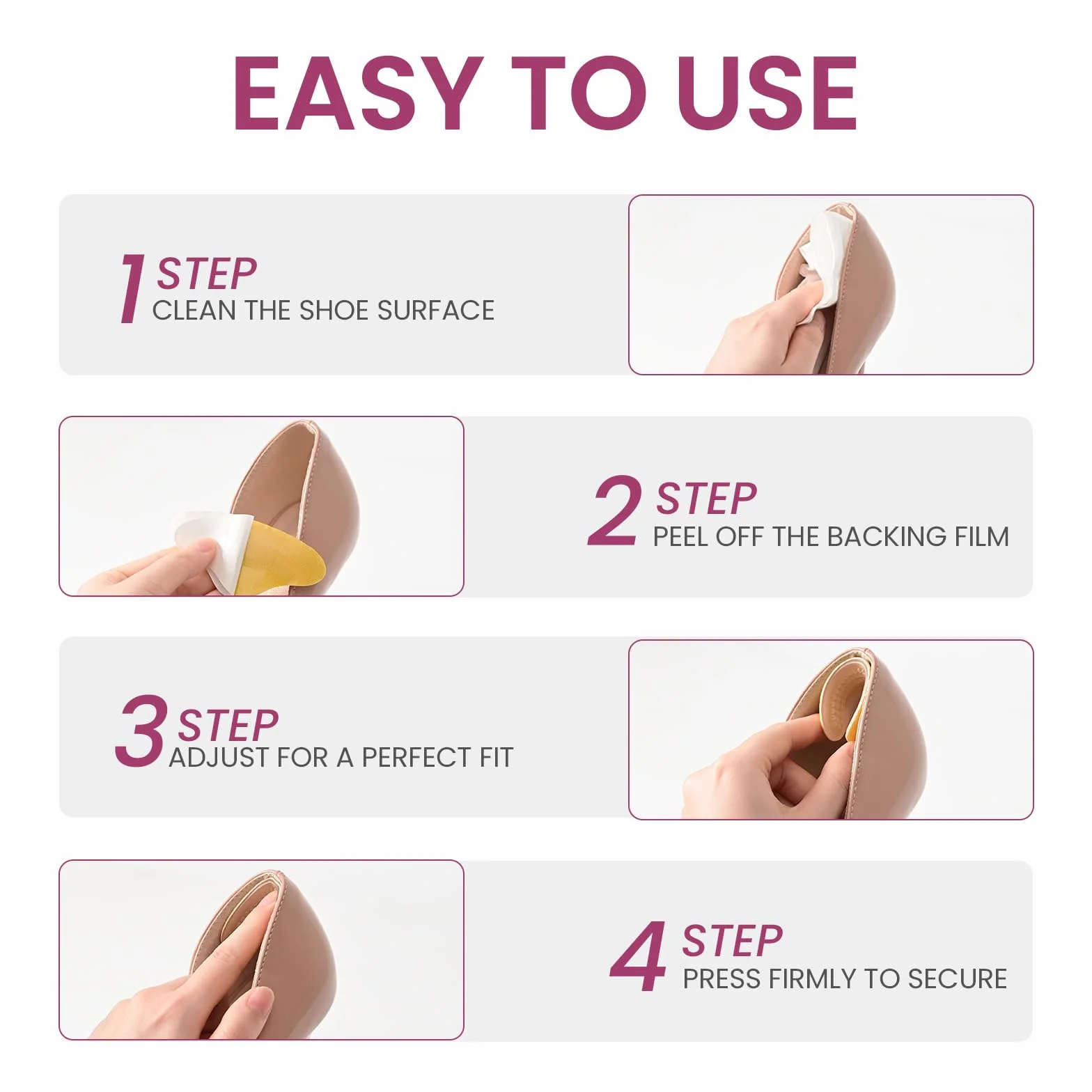 EASY TO USE

1 STEP
CLEAN THE SHOE SURFACE

2 STEP
PEEL OFF THE BACKING FILM

3 STEP
ADJUST FOR A PERFECT FIT

4 STEP
PRESS FIRMLY TO SECURE