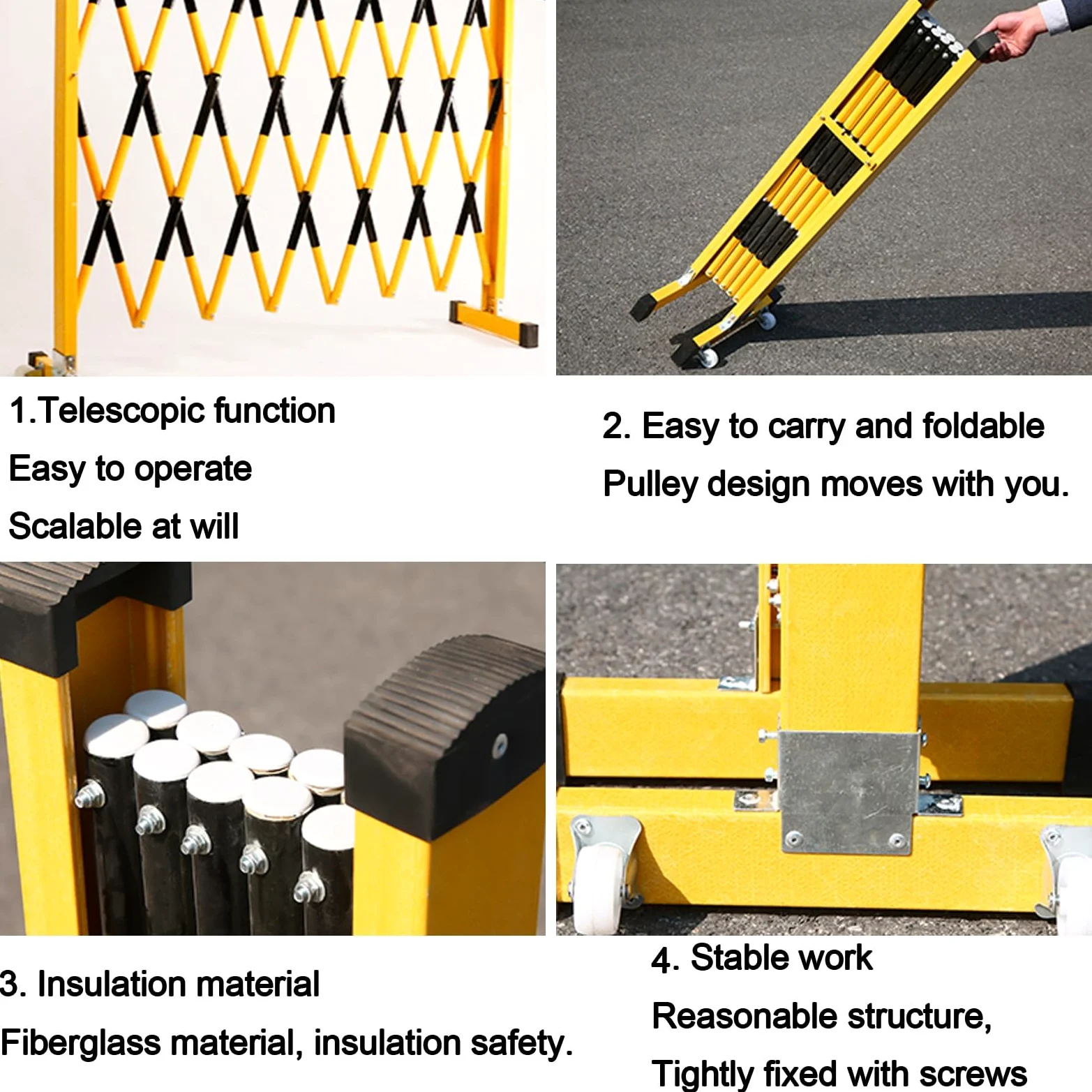 1.Telescopic function

Easy to operate

Scalable at will

2. Easy to carry and foldable

Pulley design moves with you.

3. Insulation material

Fiberglass material, insulation safety.

4. Stable work

Reasonable structure,

Tightly fixed with screws