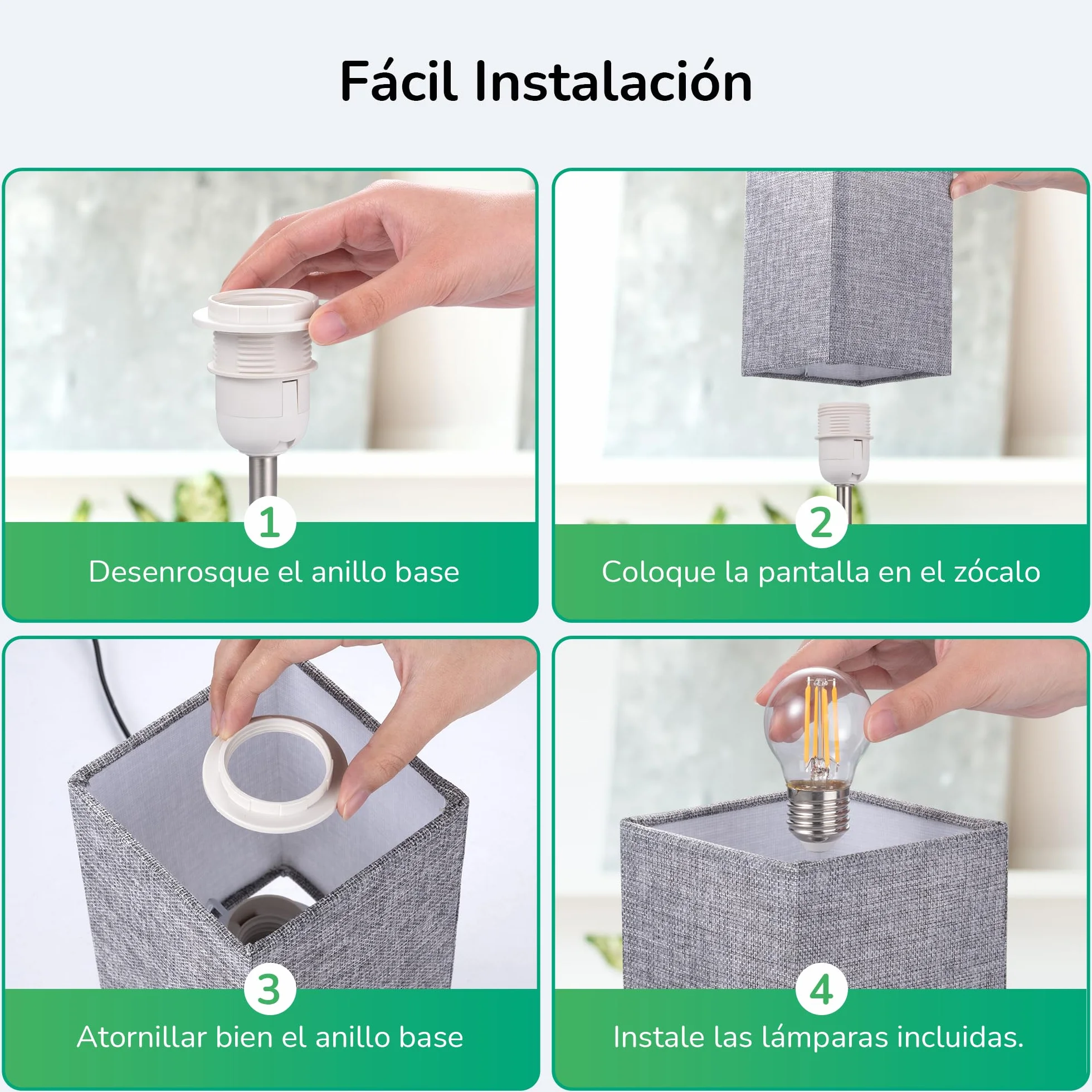 Fácil Instalación

1
Desenrosque el anillo base

2
Coloque la pantalla en el zócalo

3
Atornillar bien el anillo base

4
Instale las lámparas incluidas.