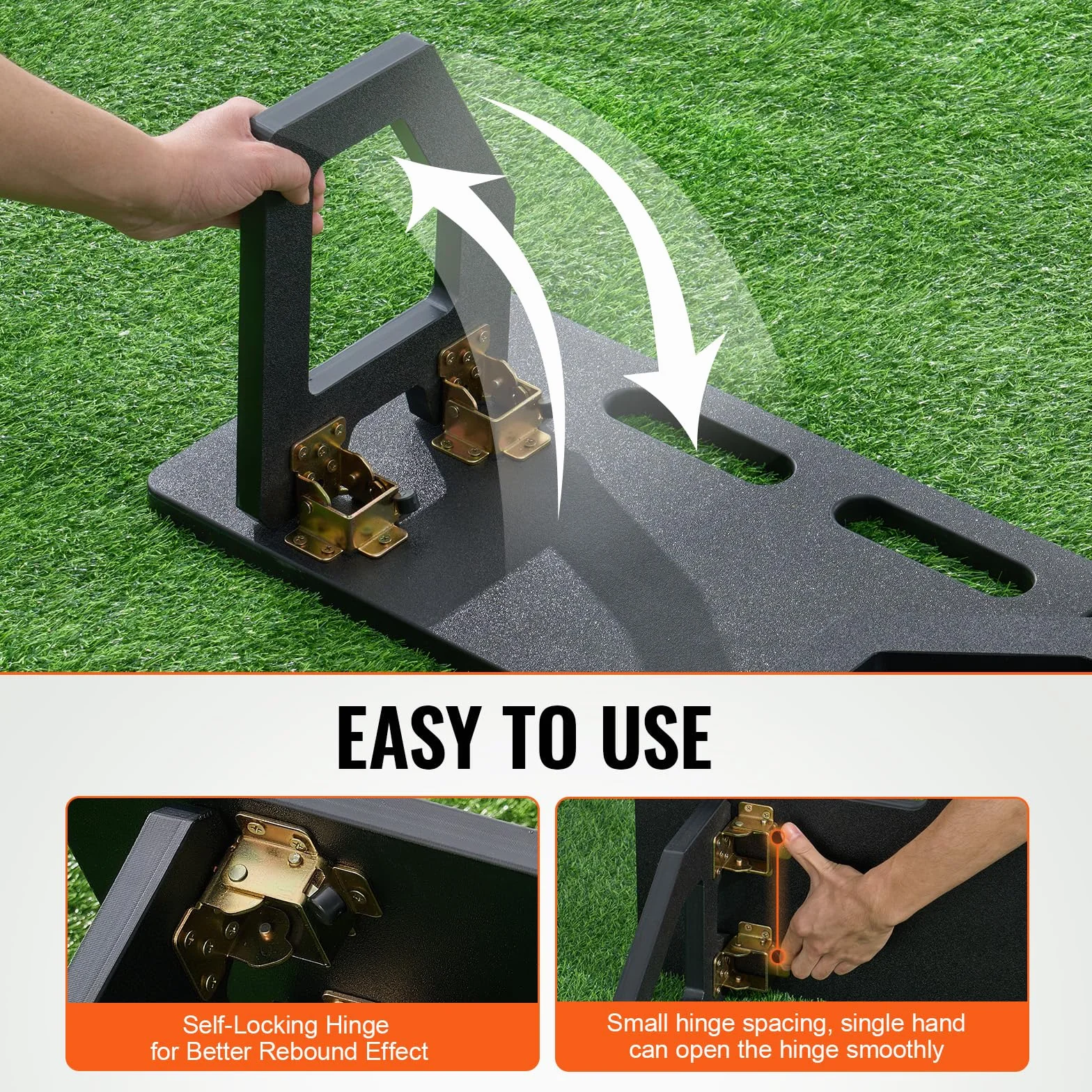 EASY TO USE

Self-Locking Hinge for Better Rebound Effect

Small hinge spacing, single hand can open the hinge smoothly