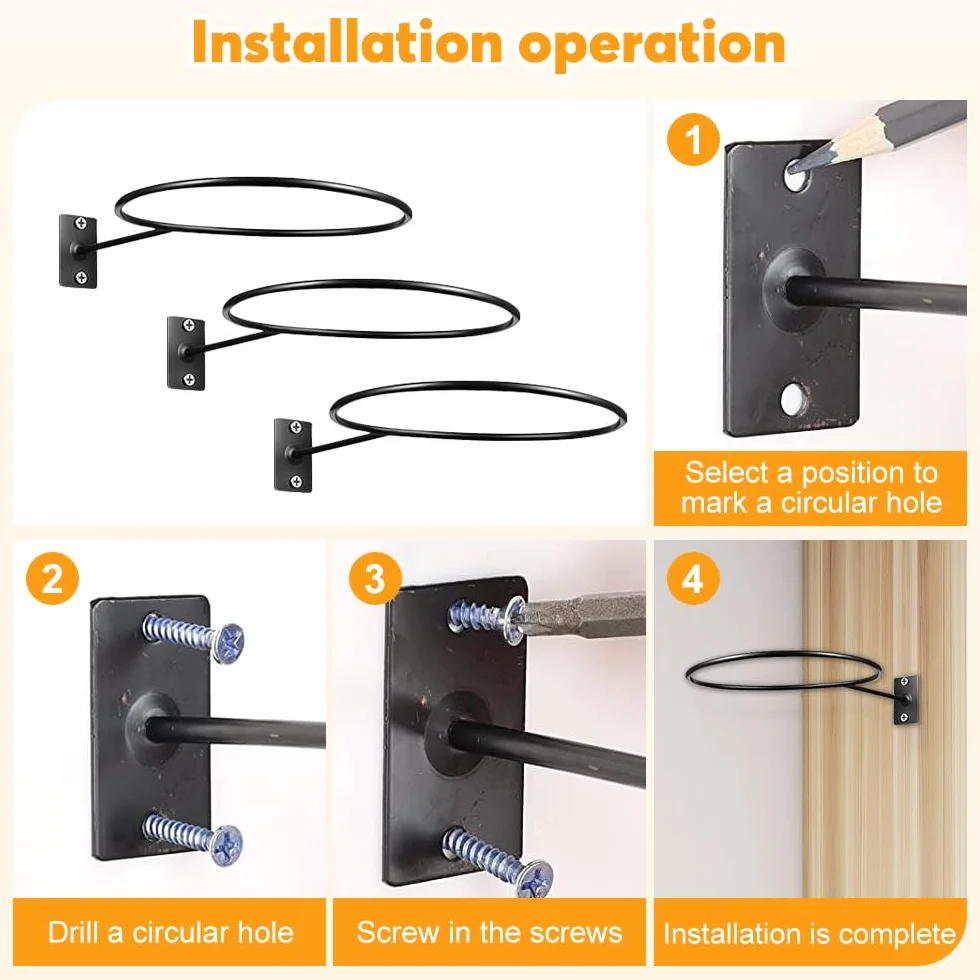 Installation operation

1

Select a position to mark a circular hole

2

Drill a circular hole

3

Screw in the screws

4

Installation is complete