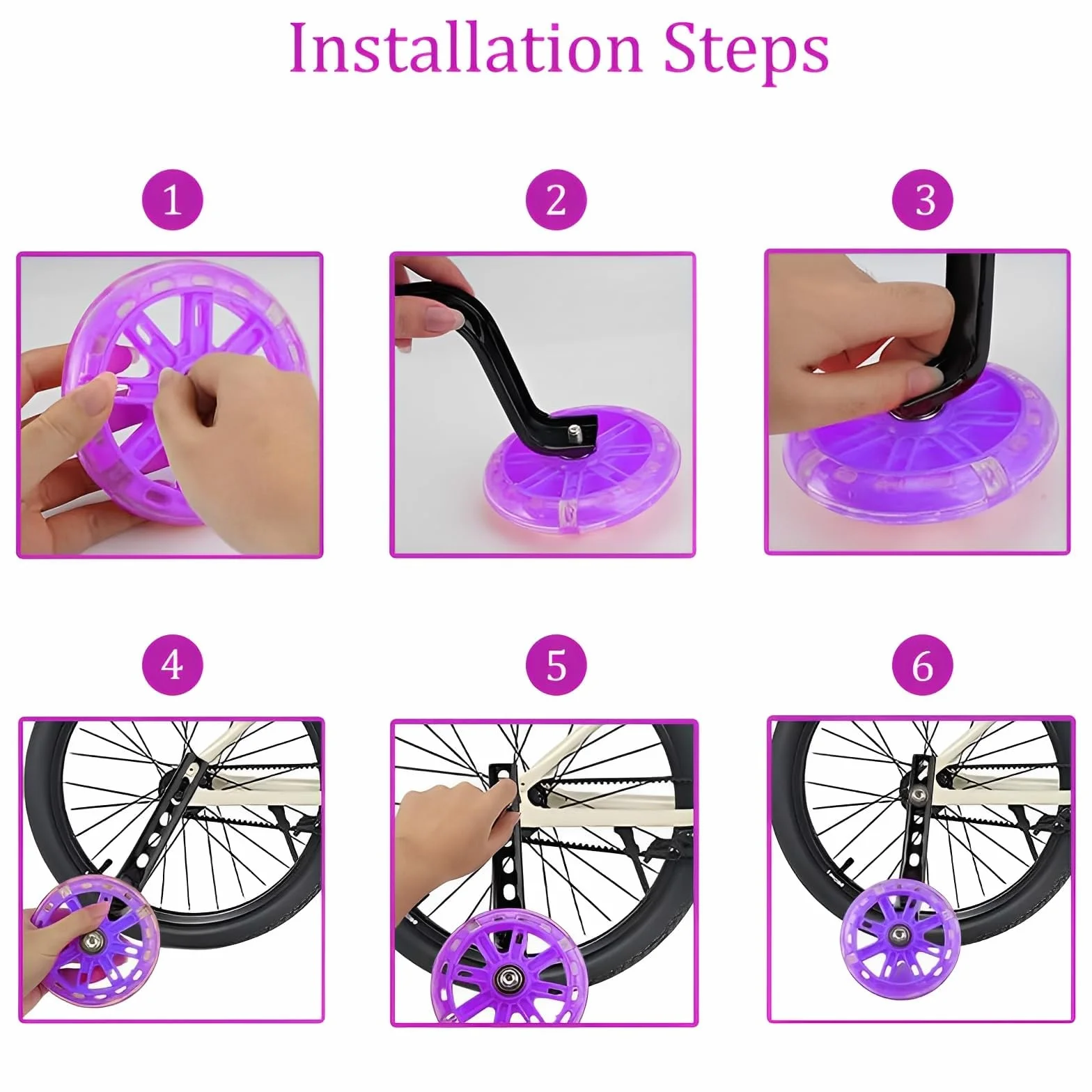 Installation Steps

1

2

3

4

5

6