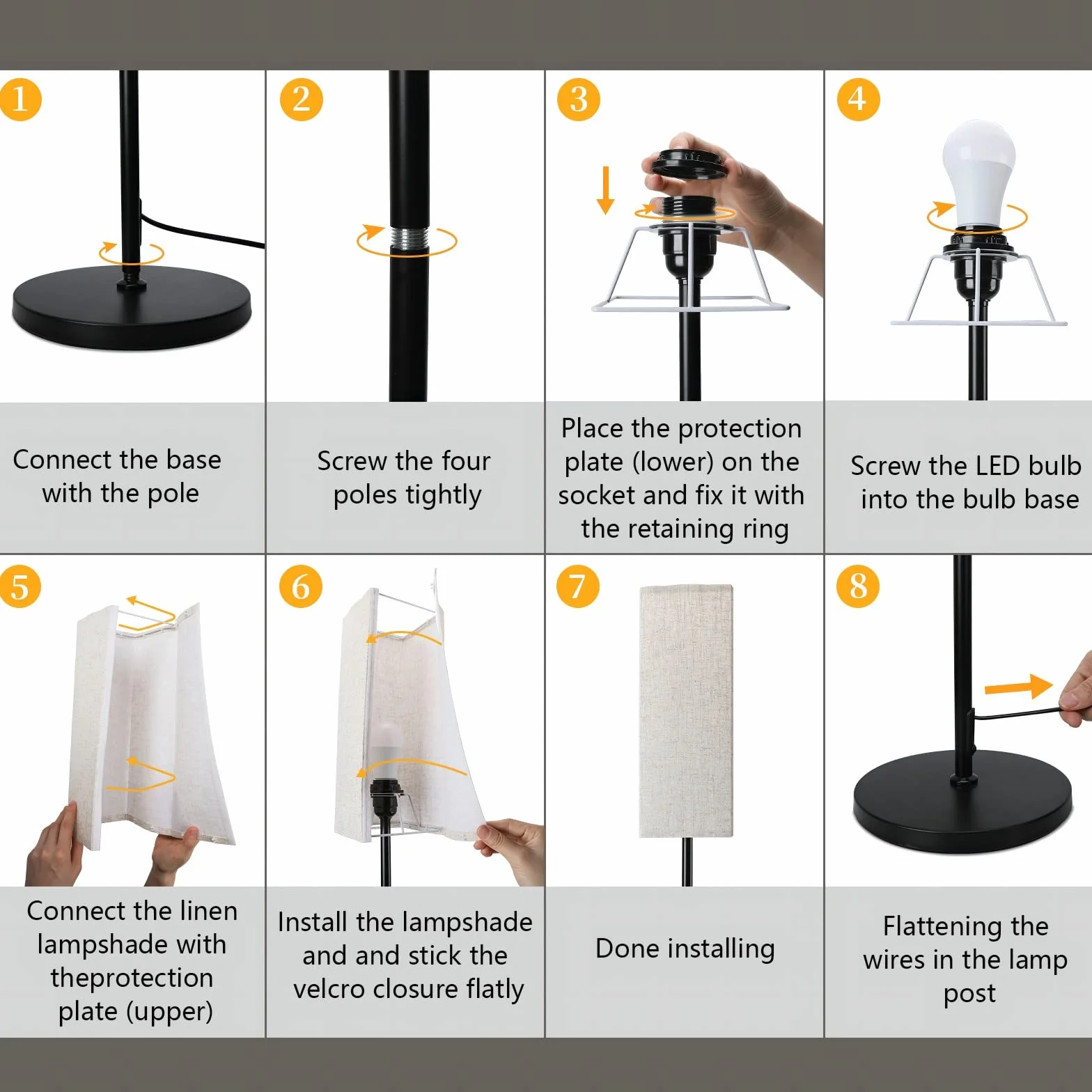 1

Connect the base with the pole

2

Screw the four poles tightly

3

Place the protection plate (lower) on the socket and fix it with the retaining ring

4

Screw the LED bulb into the bulb base

5

Connect the linen lampshade with theprotection plate (upper)

6

Install the lampshade and and stick the velcro closure flatly

7

Done installing

8

Flattening the wires in the lamp post