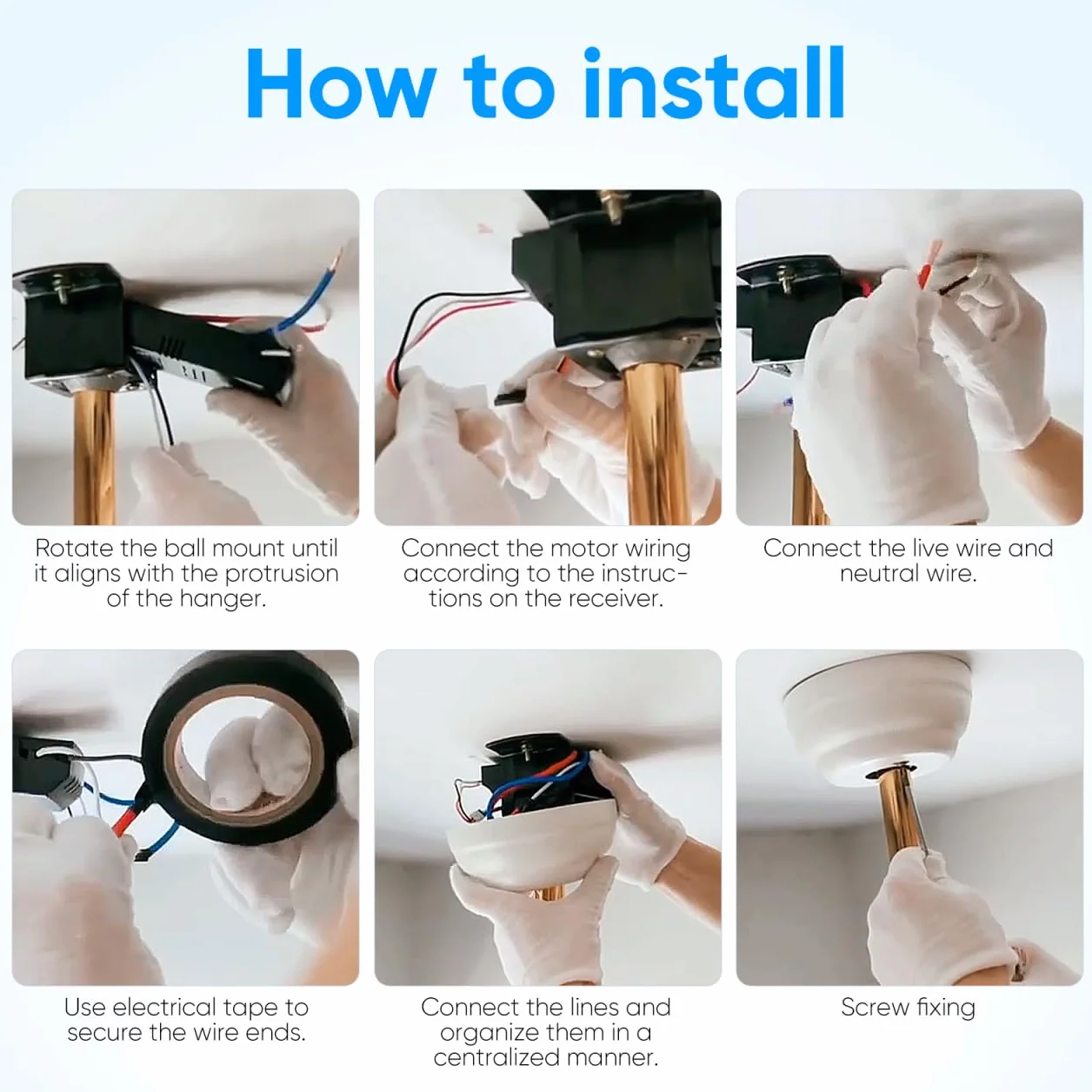 How to install

Rotate the ball mount until it aligns with the protrusion of the hanger.

Connect the motor wiring according to the instructions on the receiver.

Connect the live wire and neutral wire.

Use electrical tape to secure the wire ends.

Connect the lines and organize them in a centralized manner.

Screw fixing