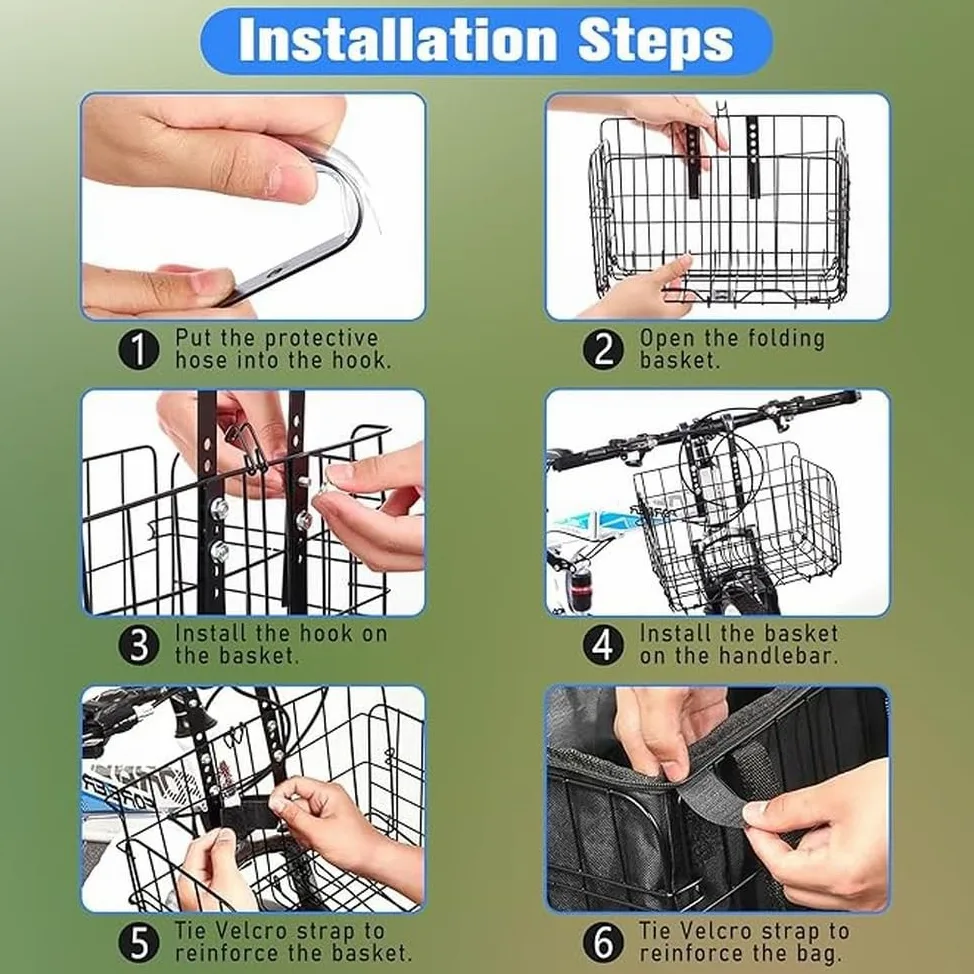 Installation Steps

1 Put the protective hose into the hook.

2 Open the folding basket.

3 Install the hook on the basket.

4 Install the basket on the handlebar.

5 Tie Velcro strap to reinforce the basket.

6 Tie Velcro strap to reinforce the bag.