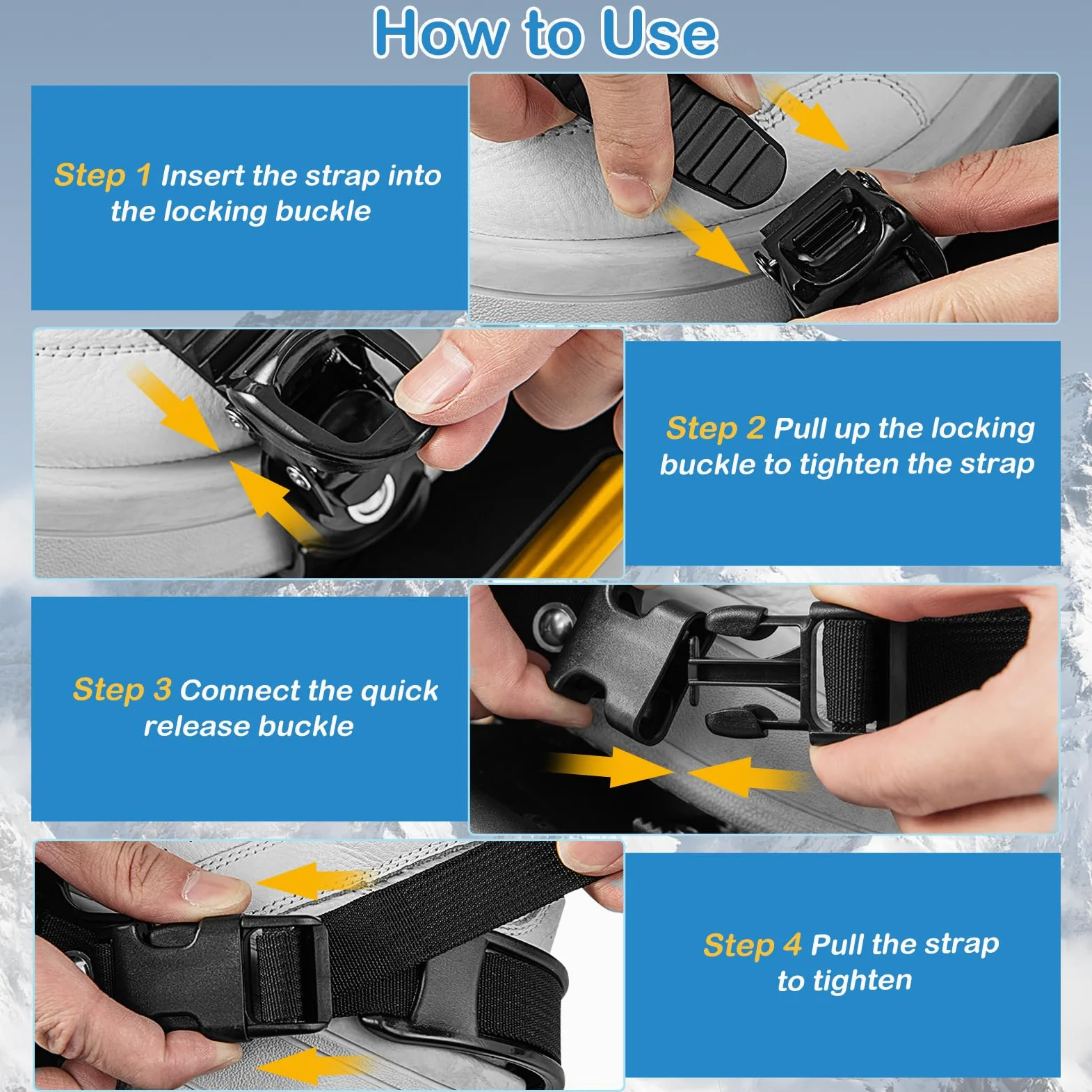 How to Use

Step 1 Insert the strap into the locking buckle

Step 2 Pull up the locking buckle to tighten the strap

Step 3 Connect the quick release buckle

Step 4 Pull the strap to tighten