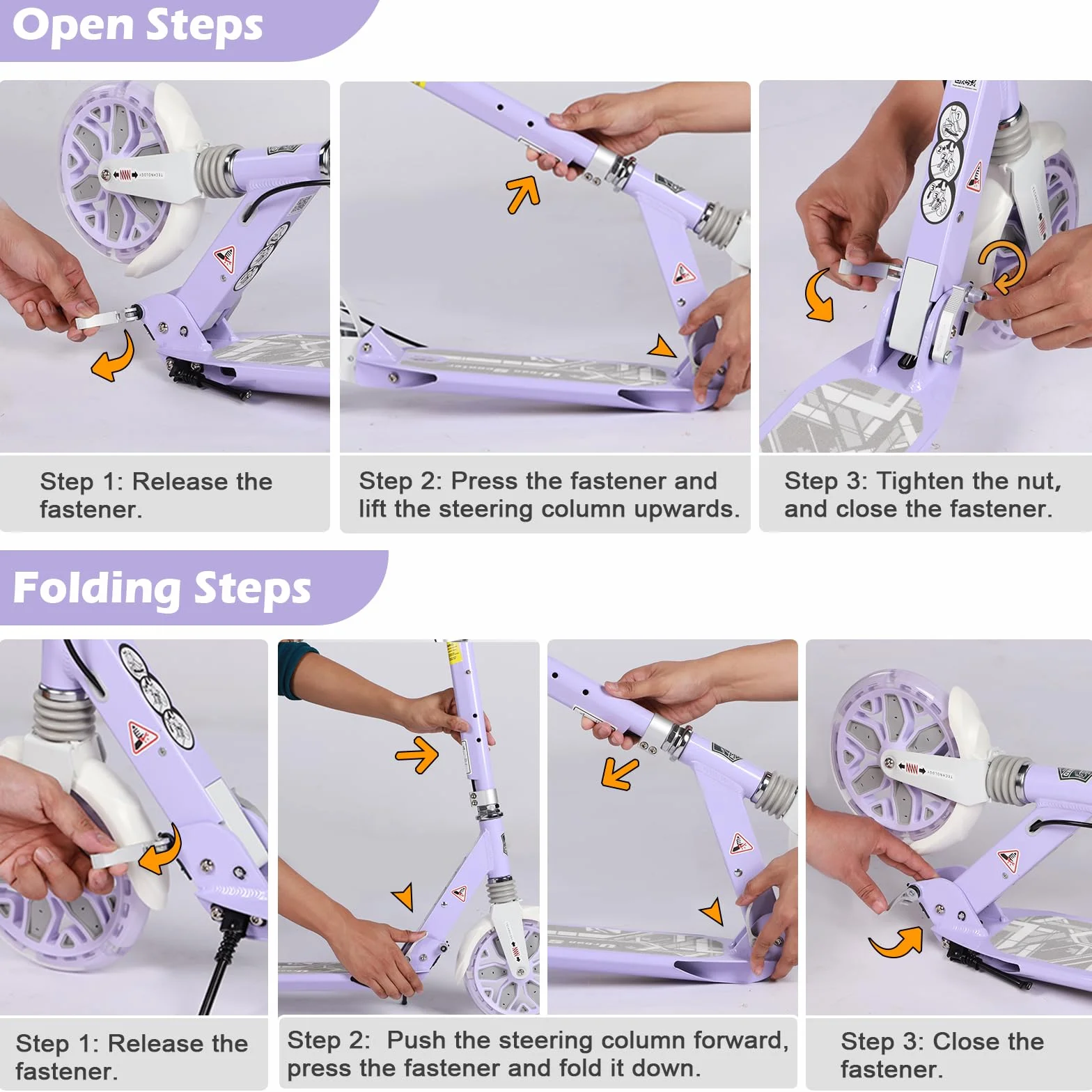 Open Steps

Step 1: Release the fastener.

Step 2: Press the fastener and lift the steering column upwards.

Step 3: Tighten the nut, and close the fastener.

Folding Steps

Step 1: Release the fastener.

Step 2: Push the steering column forward, press the fastener and fold it down.

Step 3: Close the fastener.