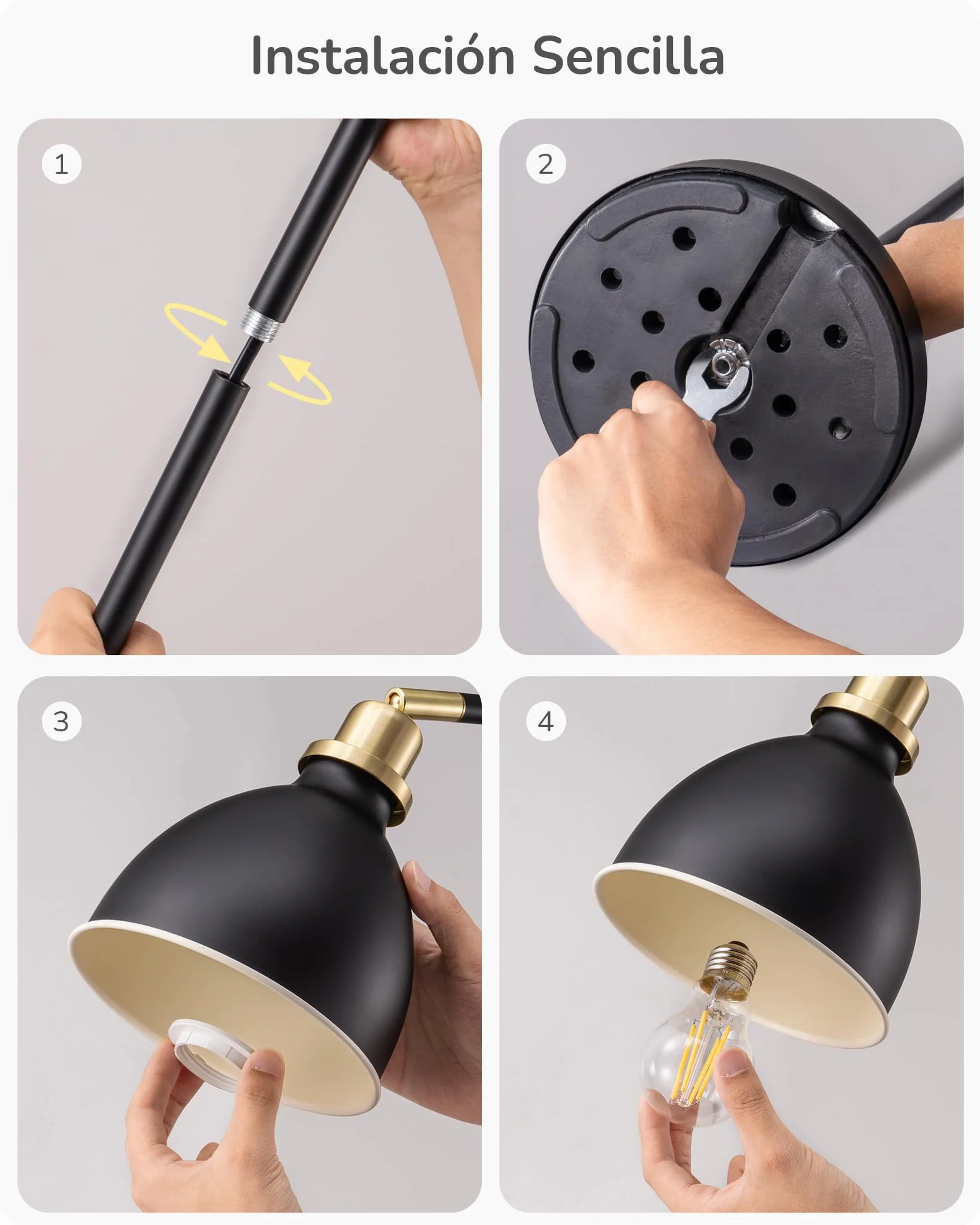 Instalación Sencilla

1

2

3

4